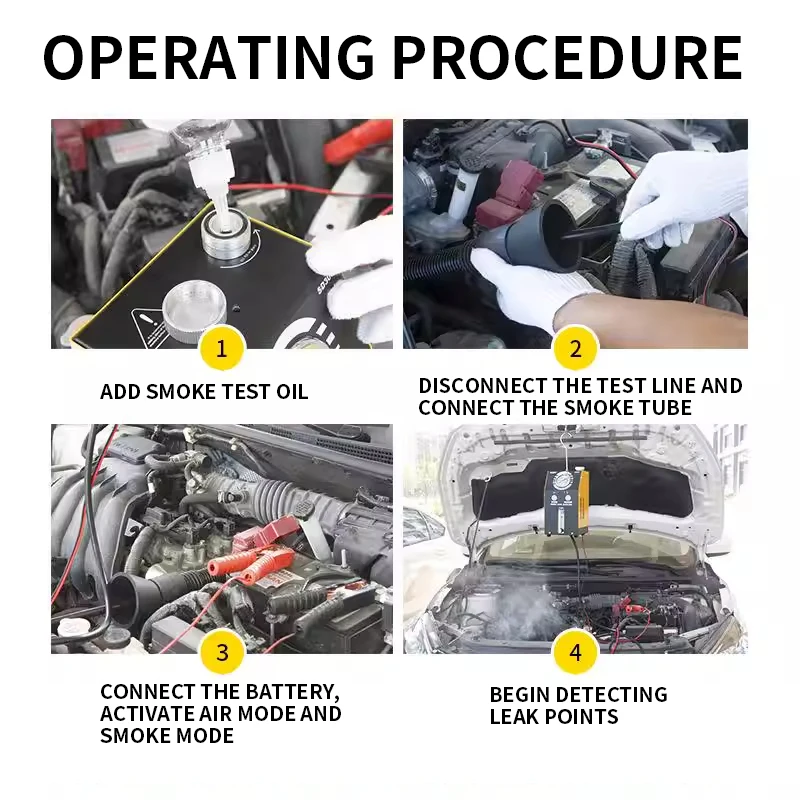 OPERATING PROCEDURE

1
ADD SMOKE TEST OIL

2
DISCONNECT THE TEST LINE AND CONNECT THE SMOKE TUBE

3
CONNECT THE BATTERY, ACTIVATE AIR MODE AND SMOKE MODE

4
BEGIN DETECTING LEAK POINTS