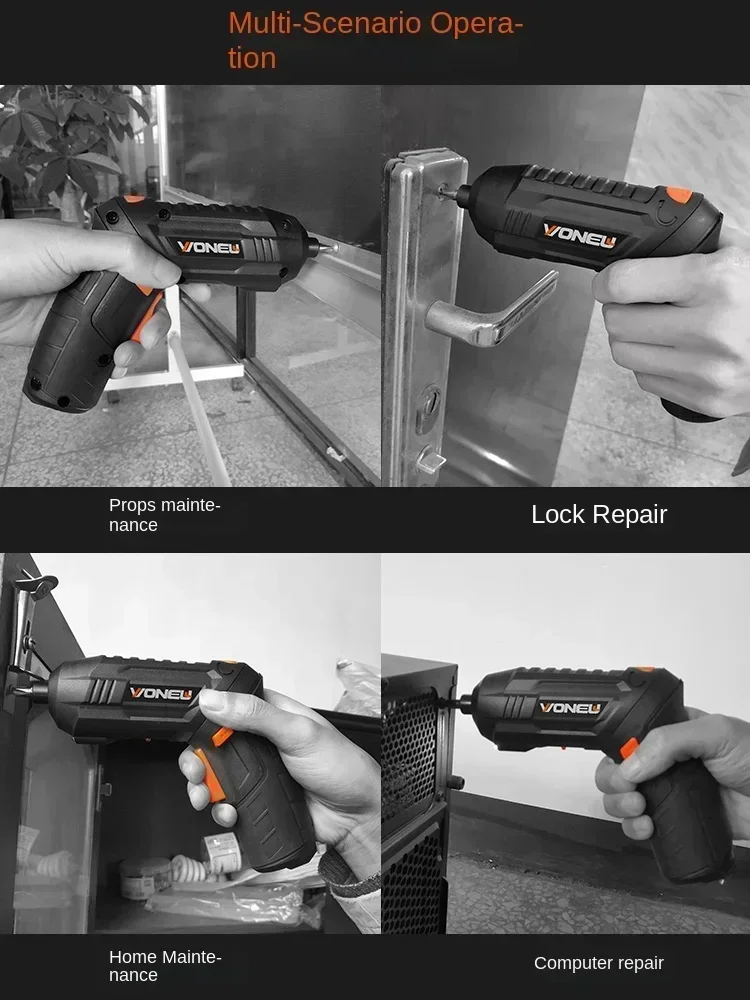 Multi-Scenario Operation

VONEU

VONEU

Props maintenance

Lock Repair

VONEU

VONEU

Home Maintenance

Computer repair