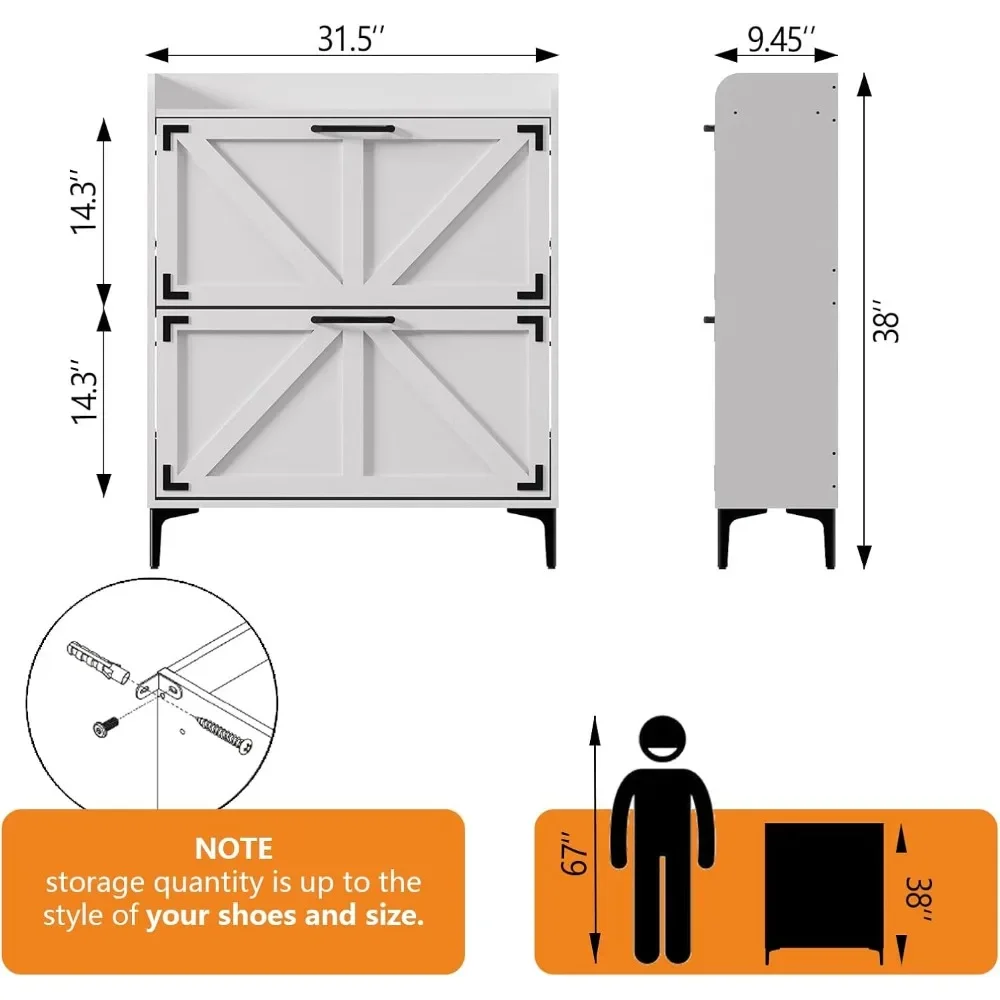 31.5''

9.45''

14.3''

14.3''

38''

NOTE
storage quantity is up to the style of your shoes and size.

67''

38''