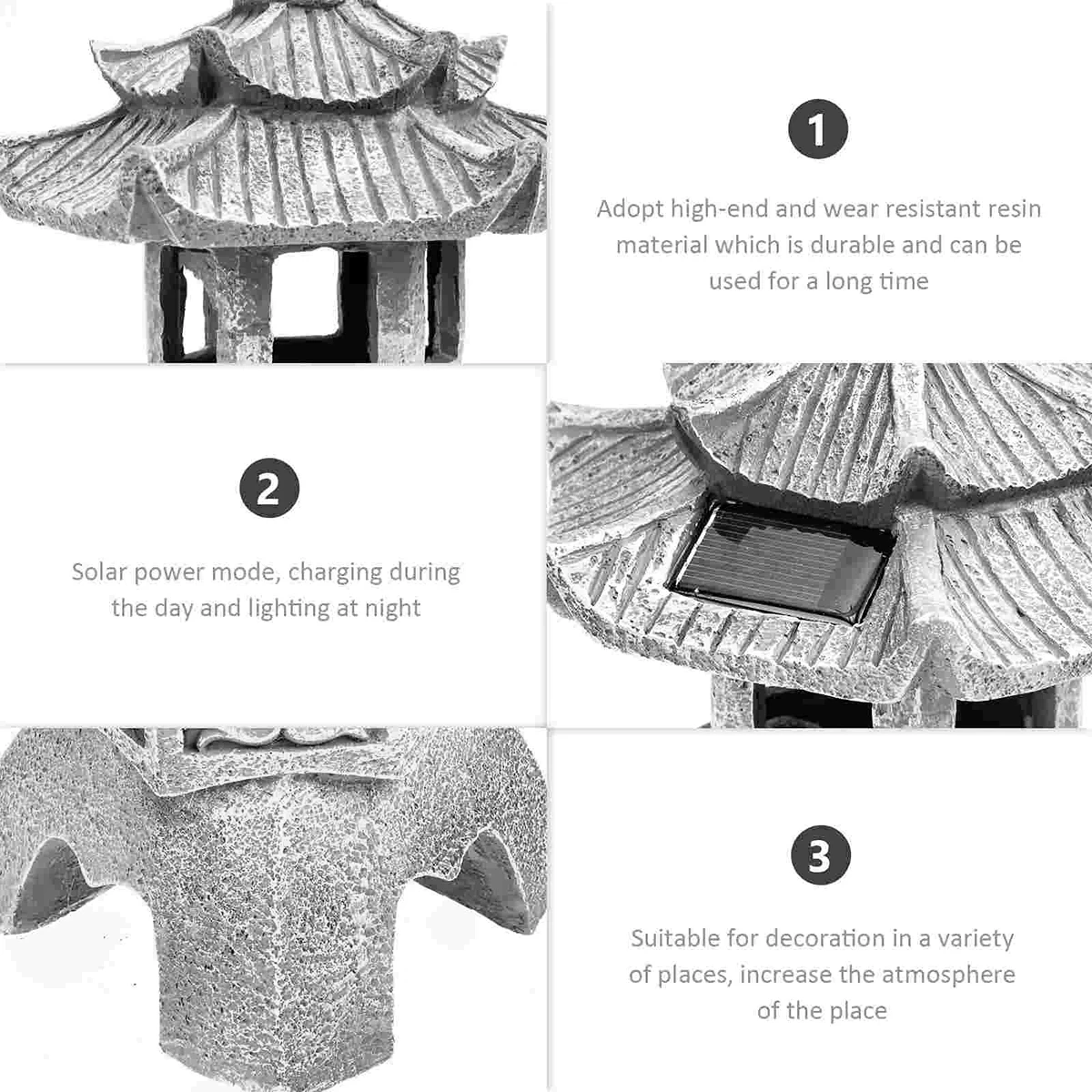 1

Adopt high-end and wear resistant resin material which is durable and can be used for a long time

2

Solar power mode, charging during the day and lighting at night

3

Suitable for decoration in a variety of places, increase the atmosphere of the place