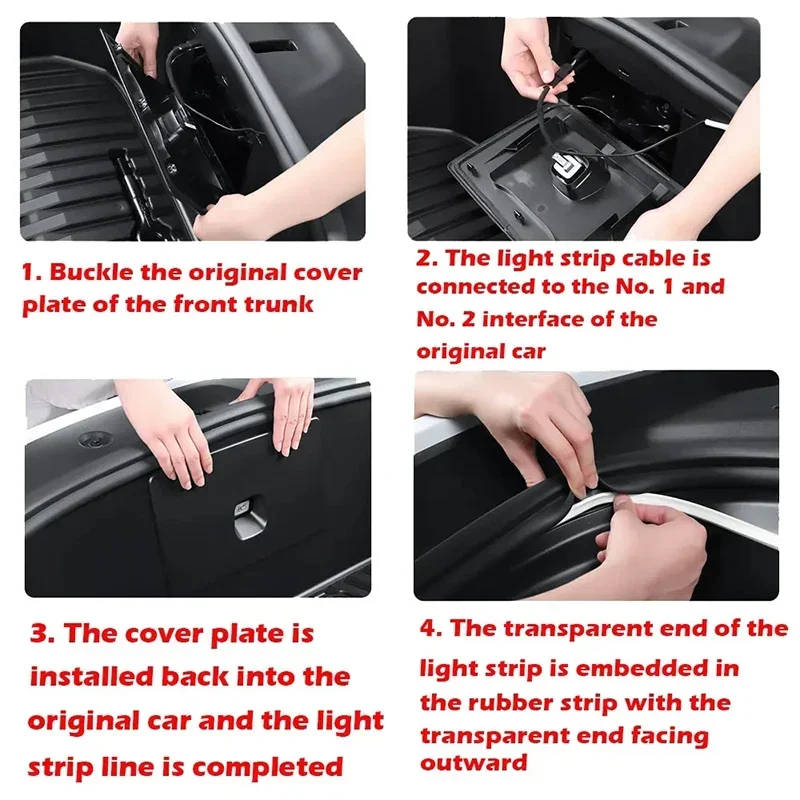 1. Buckle the original cover plate of the front trunk

2. The light strip cable is connected to the No. 1 and No. 2 interface of the original car

3. The cover plate is installed back into the original car and the light strip line is completed

4. The transparent end of the light strip is embedded in the rubber strip with the transparent end facing outward