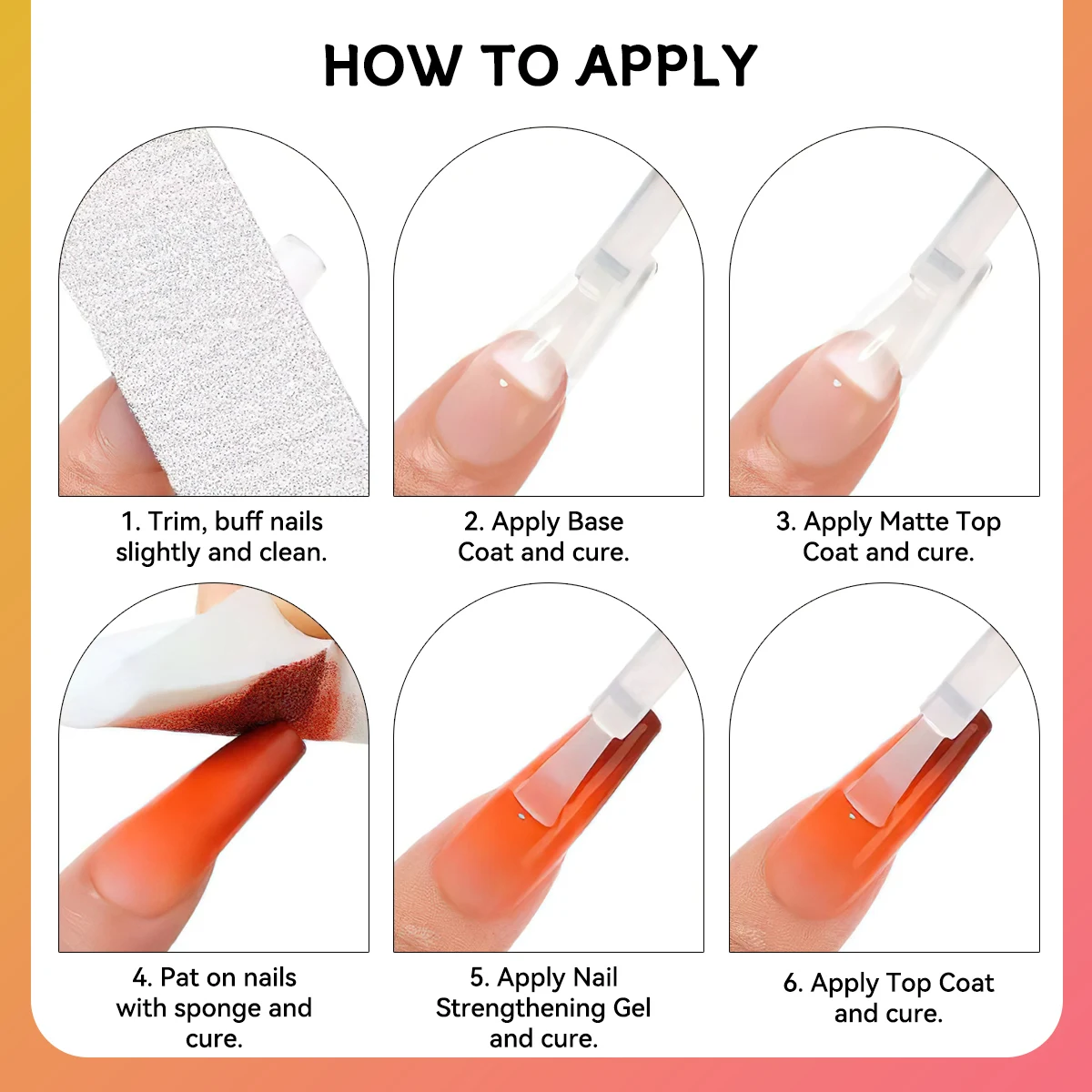 HOW TO APPLY

1. Trim, buff nails slightly and clean.

2. Apply Base Coat and cure.

3. Apply Matte Top Coat and cure.

4. Pat on nails with sponge and cure.

5. Apply Nail Strengthening Gel and cure.

6. Apply Top Coat and cure.