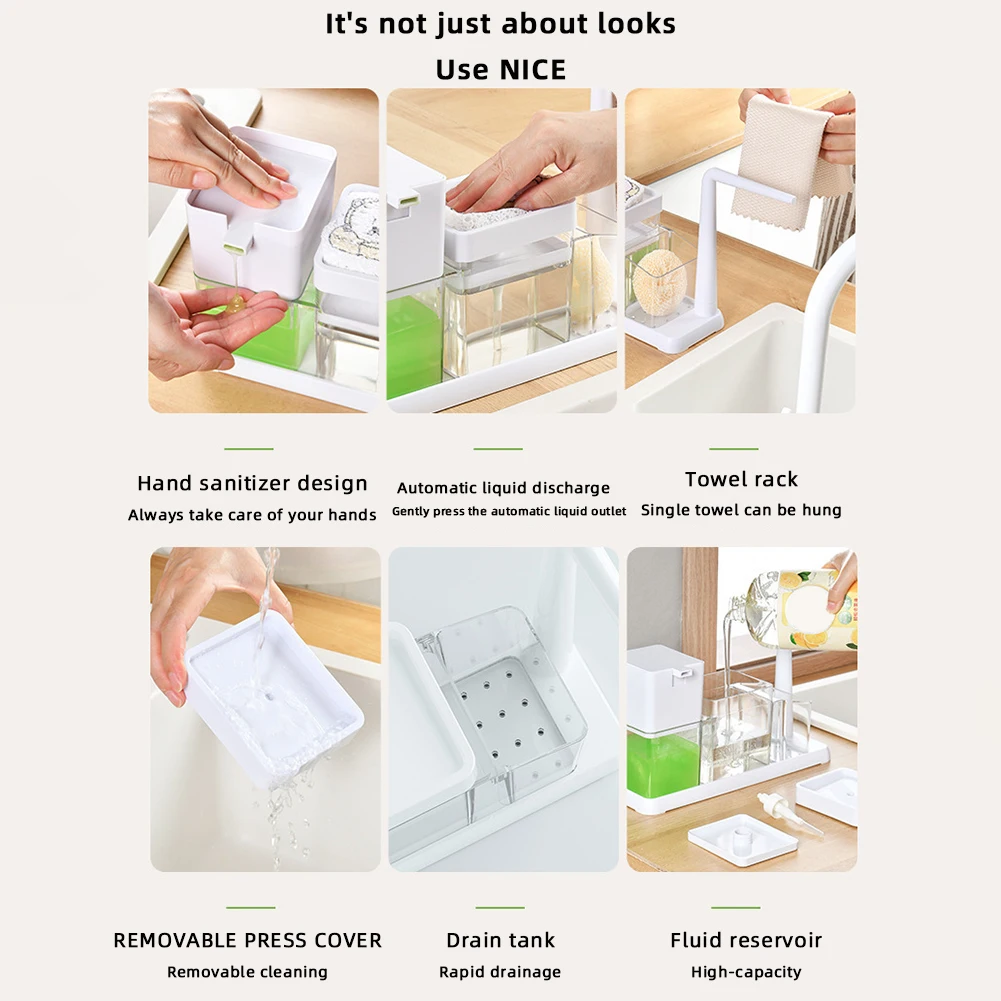 It's not just about looks
Use NICE

Hand sanitizer design
Always take care of your hands

Automatic liquid discharge
Gently press the automatic liquid outlet

Towel rack
Single towel can be hung

REMOVABLE PRESS COVER
Removable cleaning

Drain tank
Rapid drainage

Fluid reservoir
High-capacity