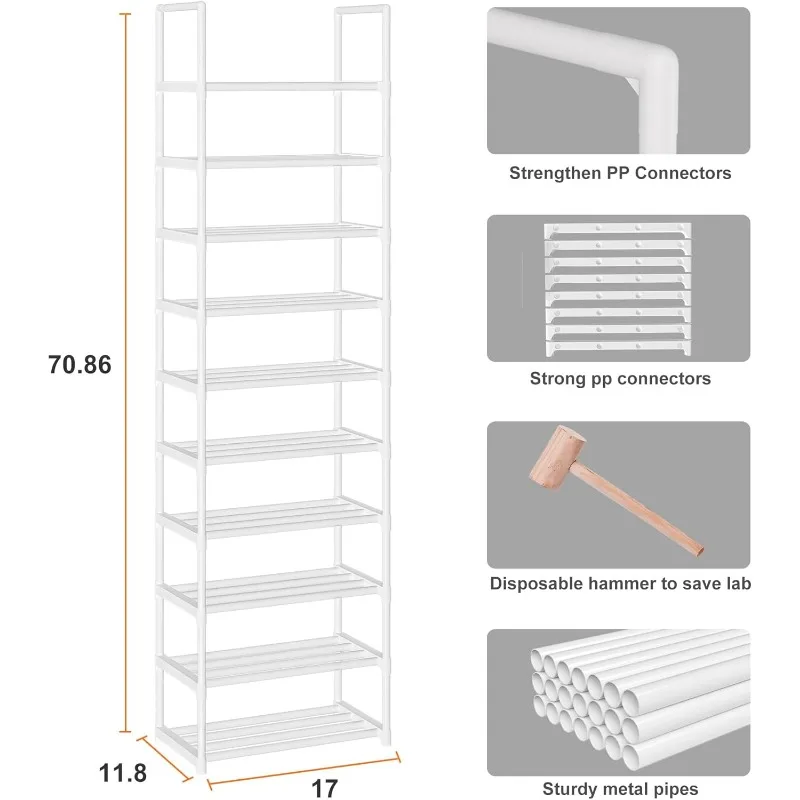 70.86

11.8

17

Strengthen PP Connectors

Strong pp connectors

Disposable hammer to save lab

Sturdy metal pipes