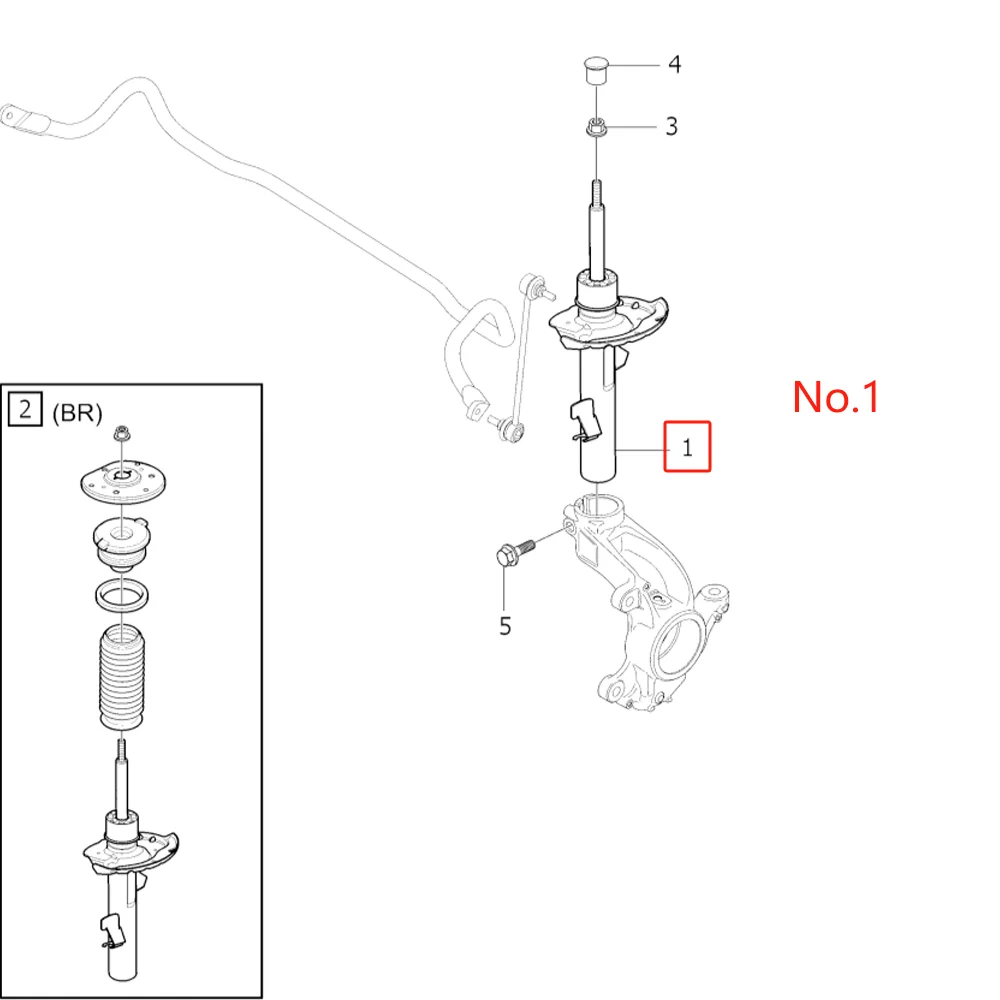 4

3

No.1

1

5

2 (BR)