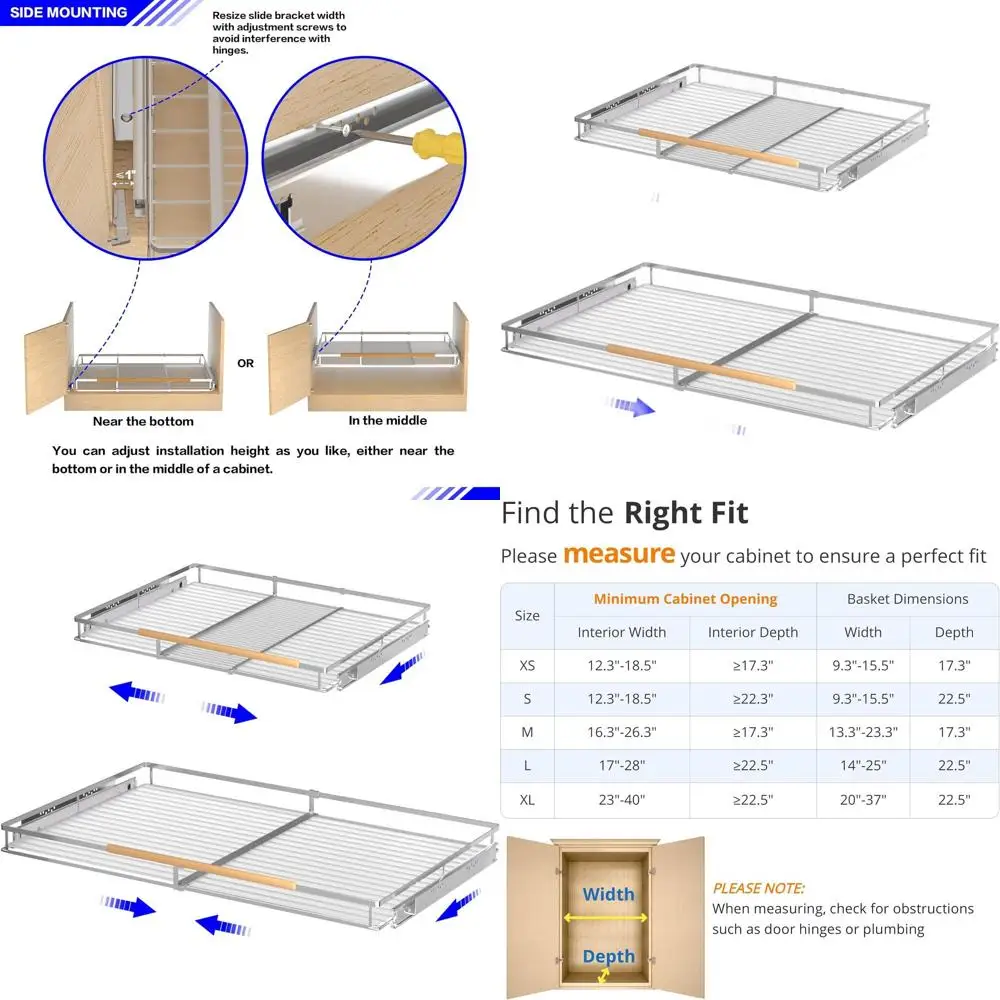 SIDE MOUNTING

Resize slide bracket width with adjustment screws to avoid interference with hinges.

OR

Near the bottom

In the middle

You can adjust installation height as you like, either near the bottom or in the middle of a cabinet.

Find the Right Fit

Please measure your cabinet to ensure a perfect fit

| Size | Minimum Cabinet Opening | | Basket Dimensions | |
|---|---|---|---|---|
| | Interior Width | Interior Depth | Width | Depth |
| XS | 12.3"-18.5" | ≥17.3" | 9.3"-15.5" | 17.3" |
| S | 12.3"-18.5" | ≥22.3" | 9.3"-15.5" | 22.5" |
| M | 16.3"-26.3" | ≥17.3" | 13.3"-23.3" | 17.3" |
| L | 17"-28" | ≥22.5" | 14"-25" | 22.5" |
| XL | 23"-40" | ≥22.5" | 20"-37" | 22.5" |

Width

Depth

PLEASE NOTE:
When measuring, check for obstructions such as door hinges or plumbing