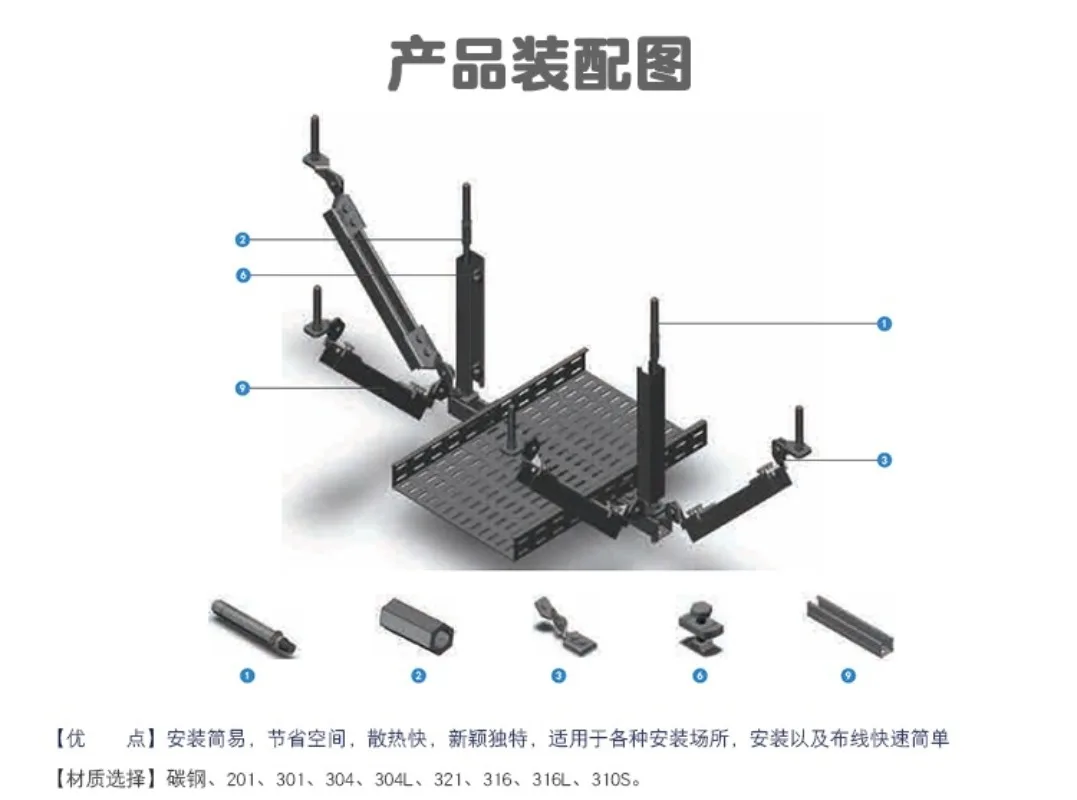 产品装配图

2
6
1
9
3

1
2
3
6
9

【优　　点】安装简易，节省空间，散热快，新颖独特，适用于各种安装场所，安装以及布线快速简单

【材质选择】碳钢、201、301、304、304L、321、316、316L、310S。