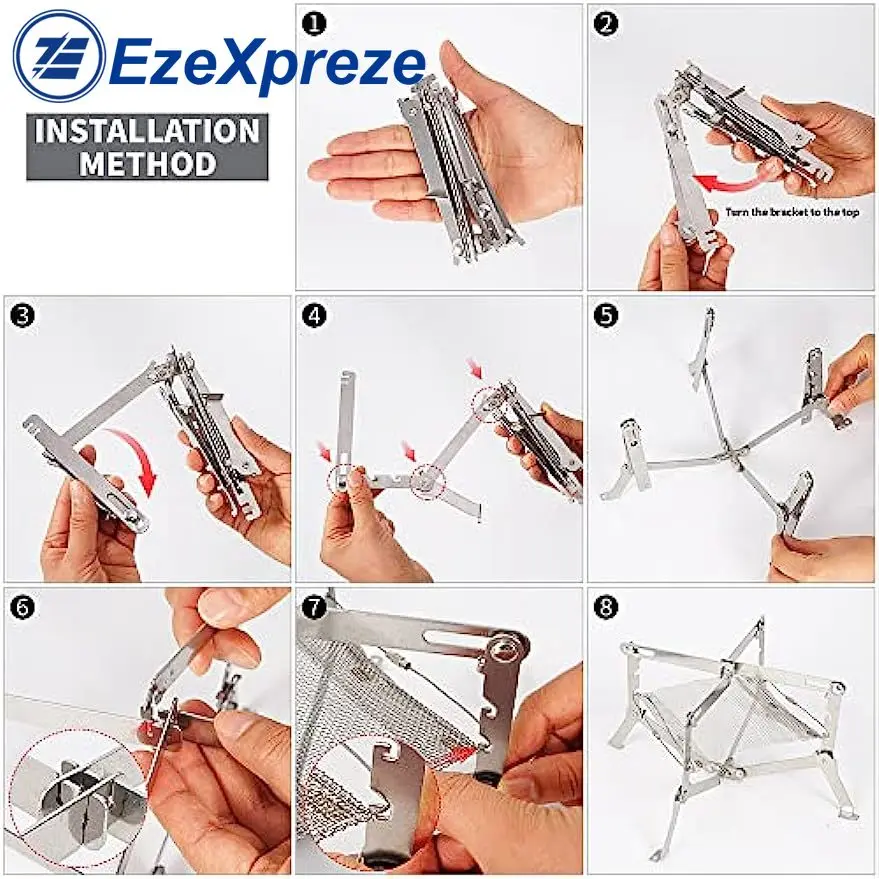 EzeXpreze

INSTALLATION METHOD

1

2

Turn the bracket to the top

3

4

5

6

7

8