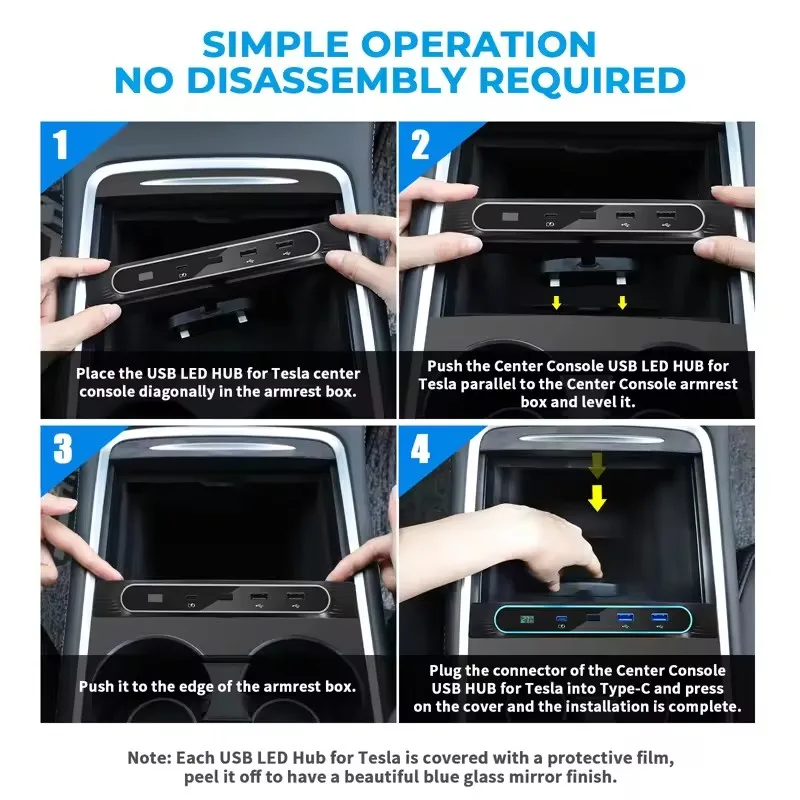 SIMPLE OPERATION
NO DISASSEMBLY REQUIRED

1

Place the USB LED HUB for Tesla center console diagonally in the armrest box.

2

Push the Center Console USB LED HUB for Tesla parallel to the Center Console armrest box and level it.

3

Push it to the edge of the armrest box.

4

Plug the connector of the Center Console USB HUB for Tesla into Type-C and press on the cover and the installation is complete.

Note: Each USB LED Hub for Tesla is covered with a protective film, peel it off to have a beautiful blue glass mirror finish.