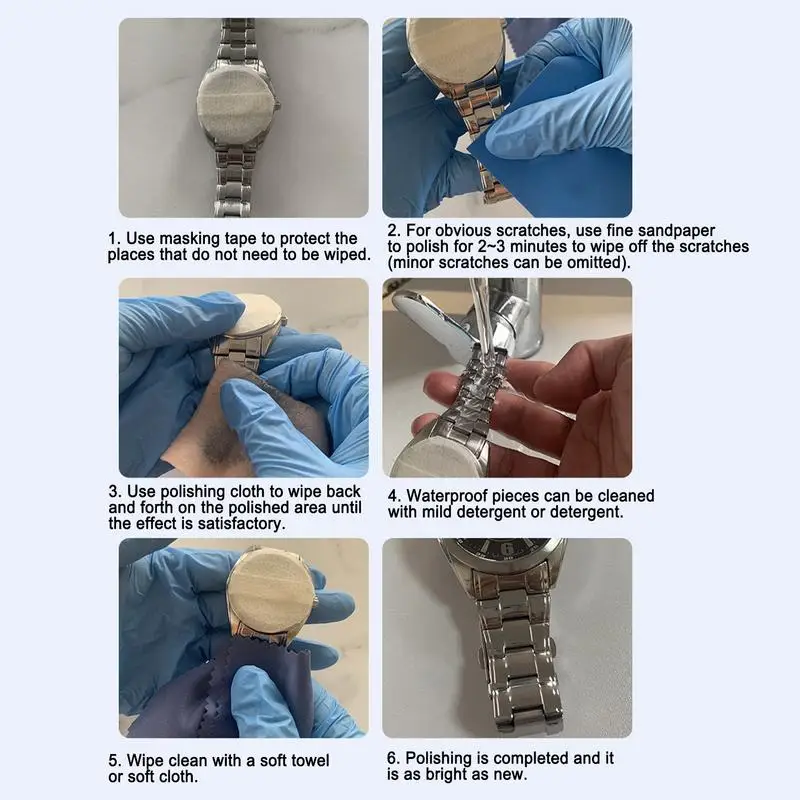 1. Use masking tape to protect the places that do not need to be wiped.

2. For obvious scratches, use fine sandpaper to polish for 2~3 minutes to wipe off the scratches (minor scratches can be omitted).

3. Use polishing cloth to wipe back and forth on the polished area until the effect is satisfactory.

4. Waterproof pieces can be cleaned with mild detergent or detergent.

5. Wipe clean with a soft towel or soft cloth.

6. Polishing is completed and it is as bright as new.