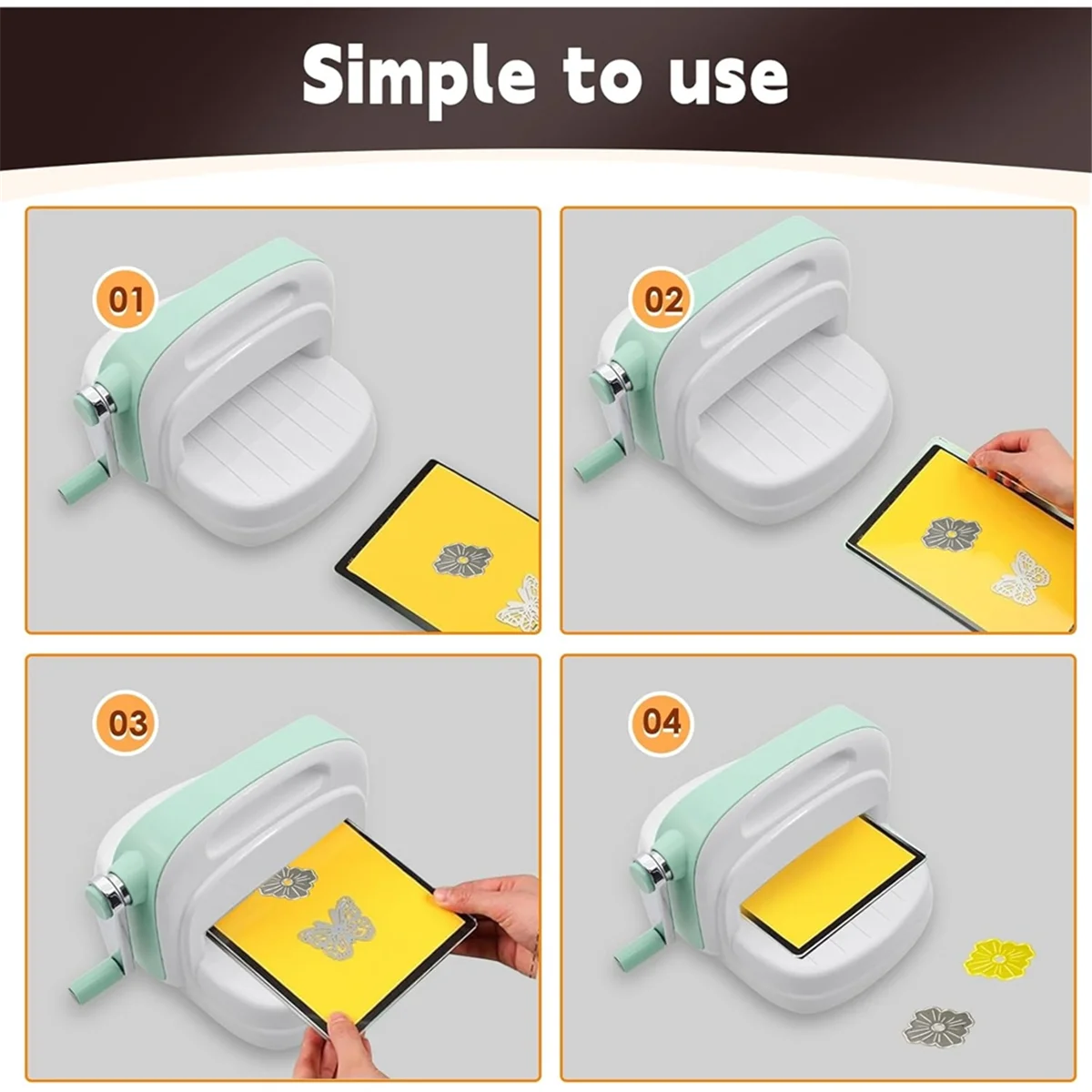 Simple to use

01

02

03

04