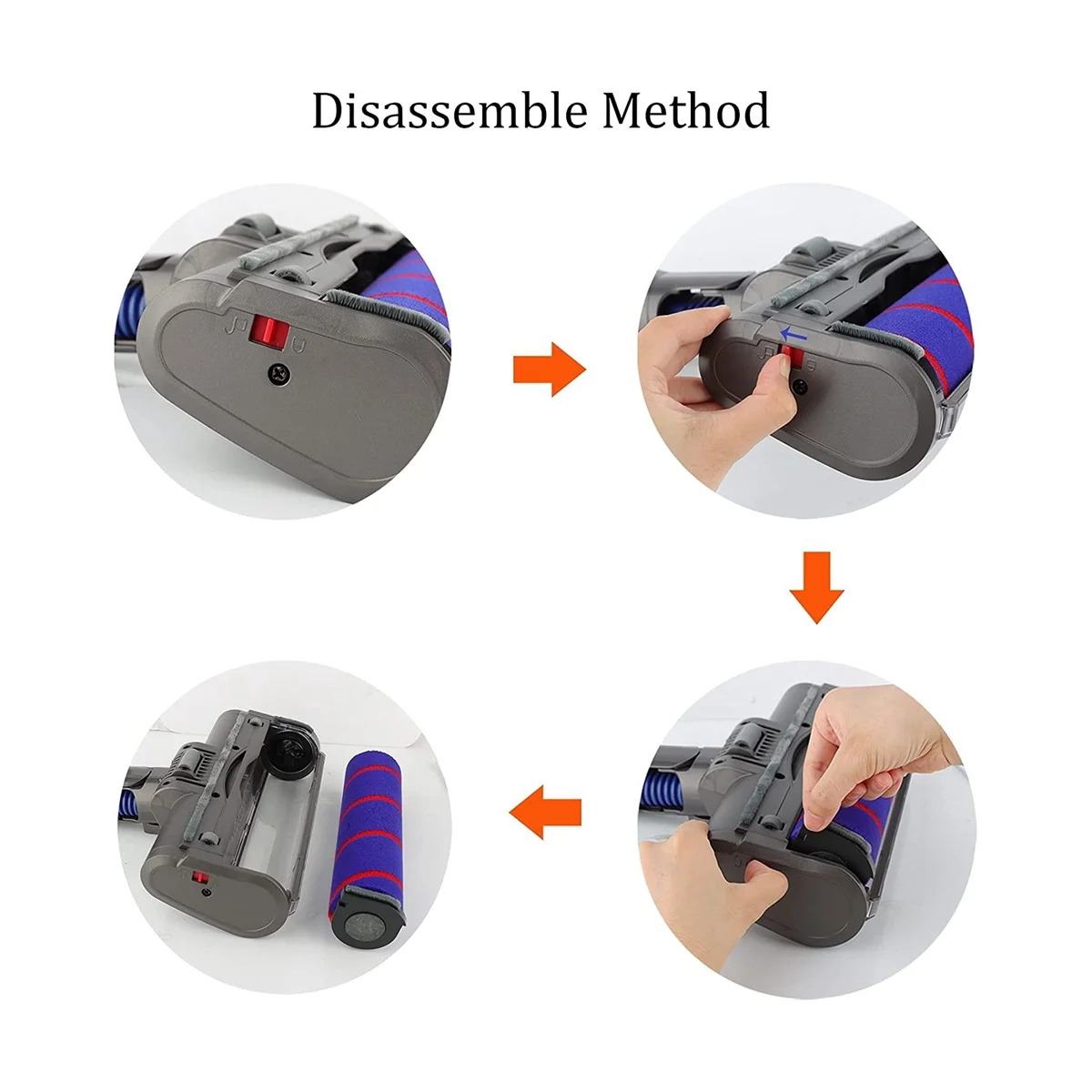 Disassemble Method