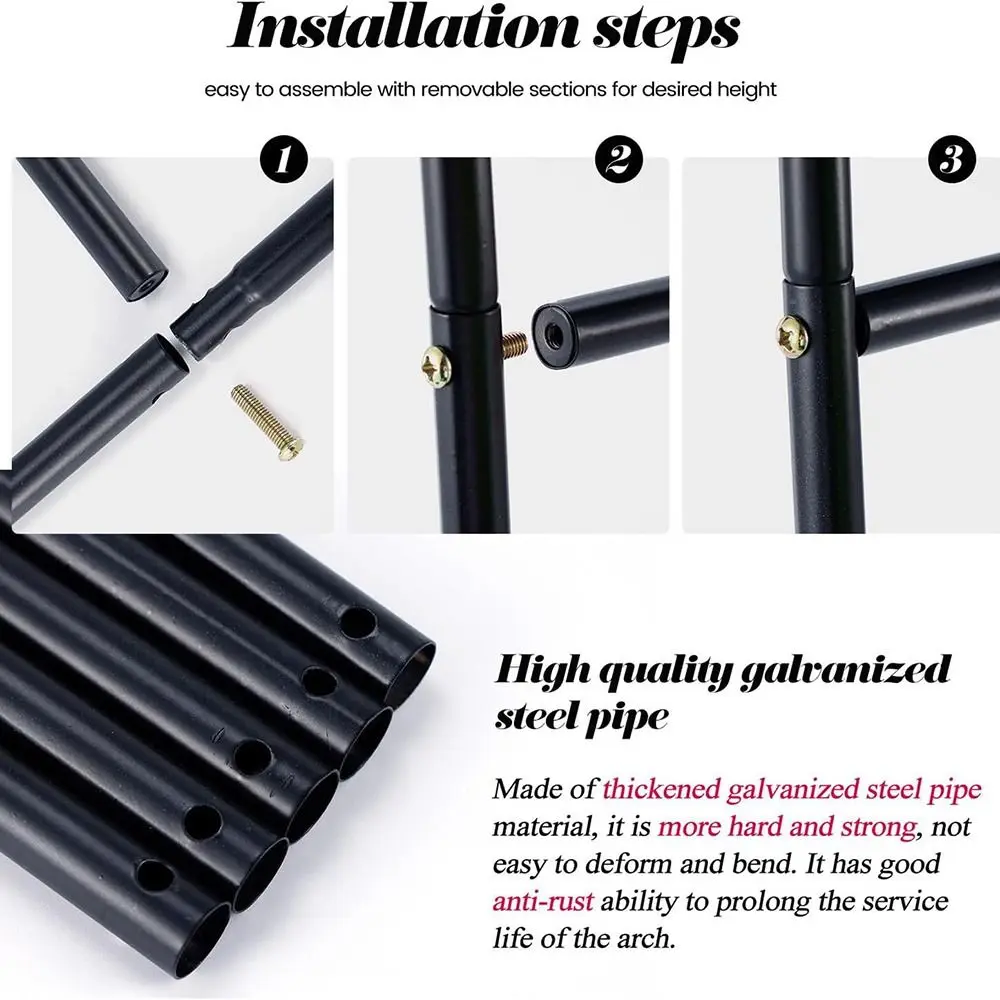 Installation steps

easy to assemble with removable sections for desired height

1

2

3

High quality galvanized steel pipe

Made of thickened galvanized steel pipe material, it is more hard and strong, not easy to deform and bend. It has good anti-rust ability to prolong the service life of the arch.