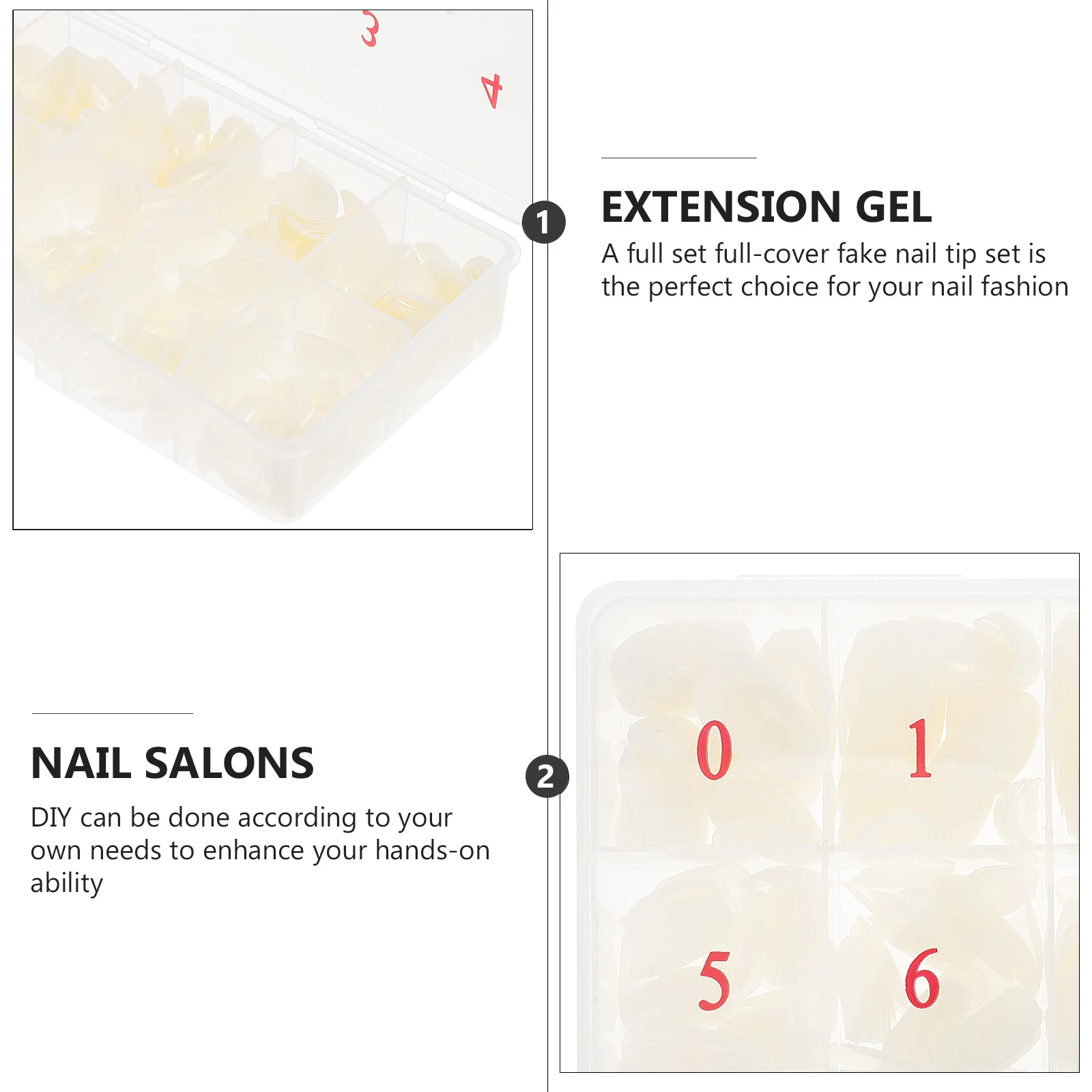 3

4

1

EXTENSION GEL

A full set full-cover fake nail tip set is the perfect choice for your nail fashion

NAIL SALONS

DIY can be done according to your own needs to enhance your hands-on ability

2

0

1

5

6