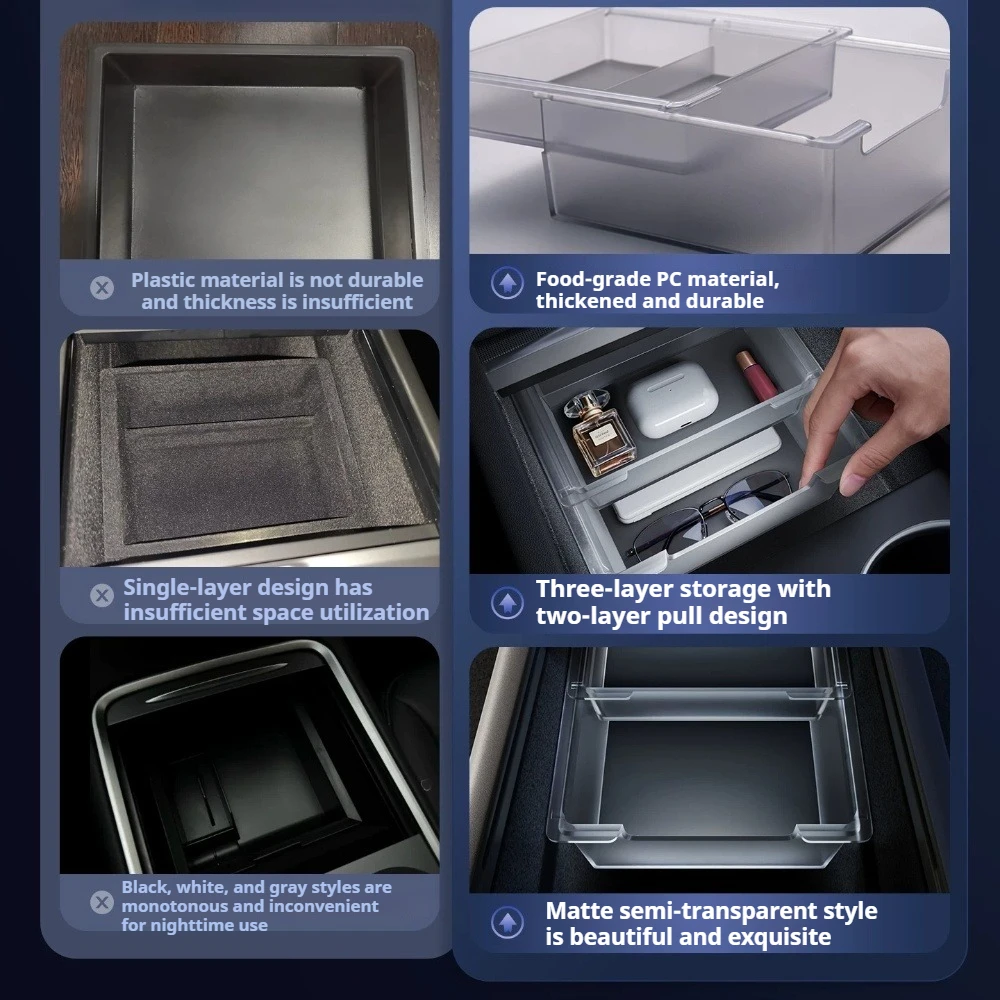 Plastic material is not durable and thickness is insufficient

Single-layer design has insufficient space utilization

Black, white, and gray styles are monotonous and inconvenient for nighttime use

Food-grade PC material, thickened and durable

Three-layer storage with two-layer pull design

Matte semi-transparent style is beautiful and exquisite