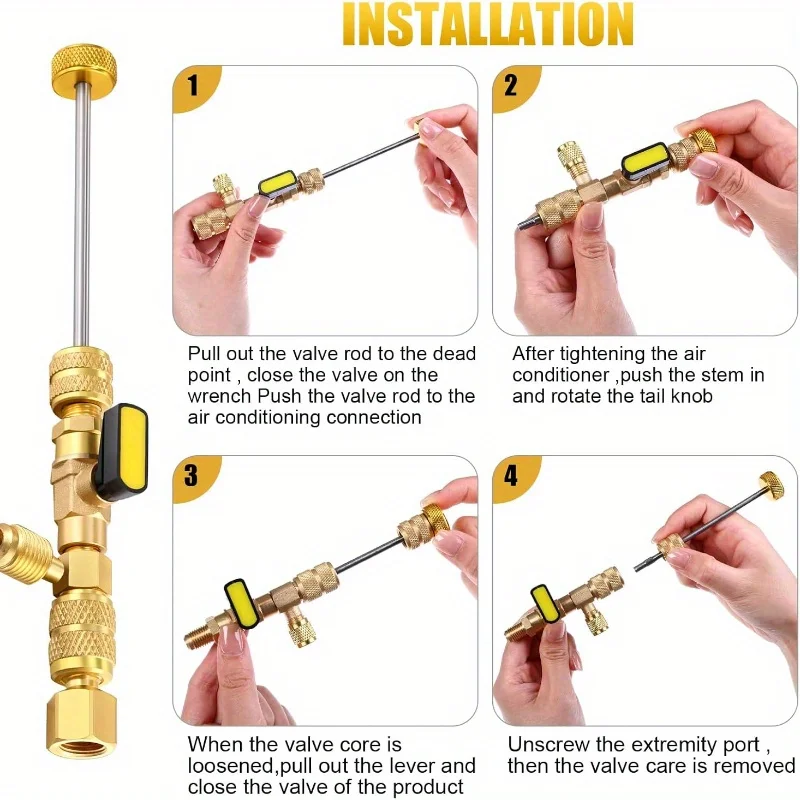 INSTALLATION

1

Pull out the valve rod to the dead point , close the valve on the wrench Push the valve rod to the air conditioning connection

2

After tightening the air conditioner ,push the stem in and rotate the tail knob

3

When the valve core is loosened,pull out the lever and close the valve of the product

4

Unscrew the extremity port , then the valve care is removed