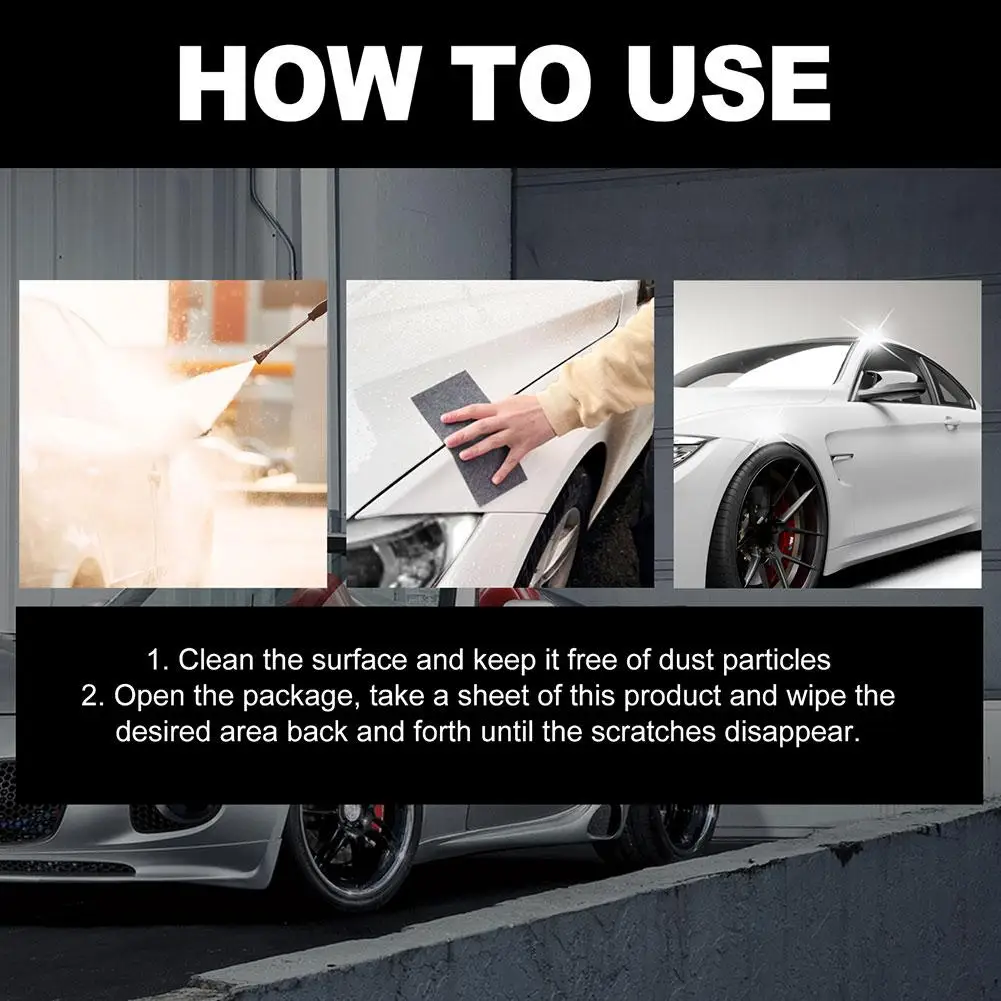 HOW TO USE

1. Clean the surface and keep it free of dust particles
2. Open the package, take a sheet of this product and wipe the desired area back and forth until the scratches disappear.