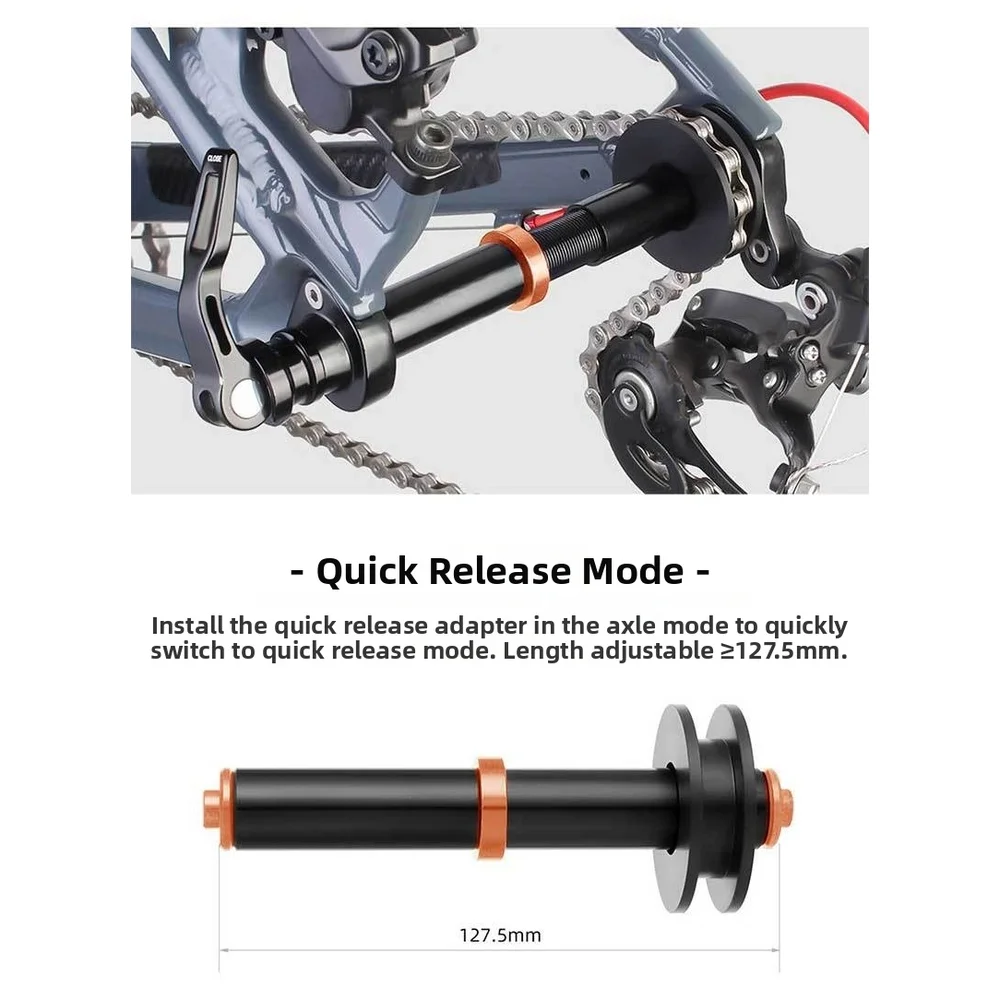 CLOSE

- Quick Release Mode -

Install the quick release adapter in the axle mode to quickly switch to quick release mode. Length adjustable ≥127.5mm.

127.5mm