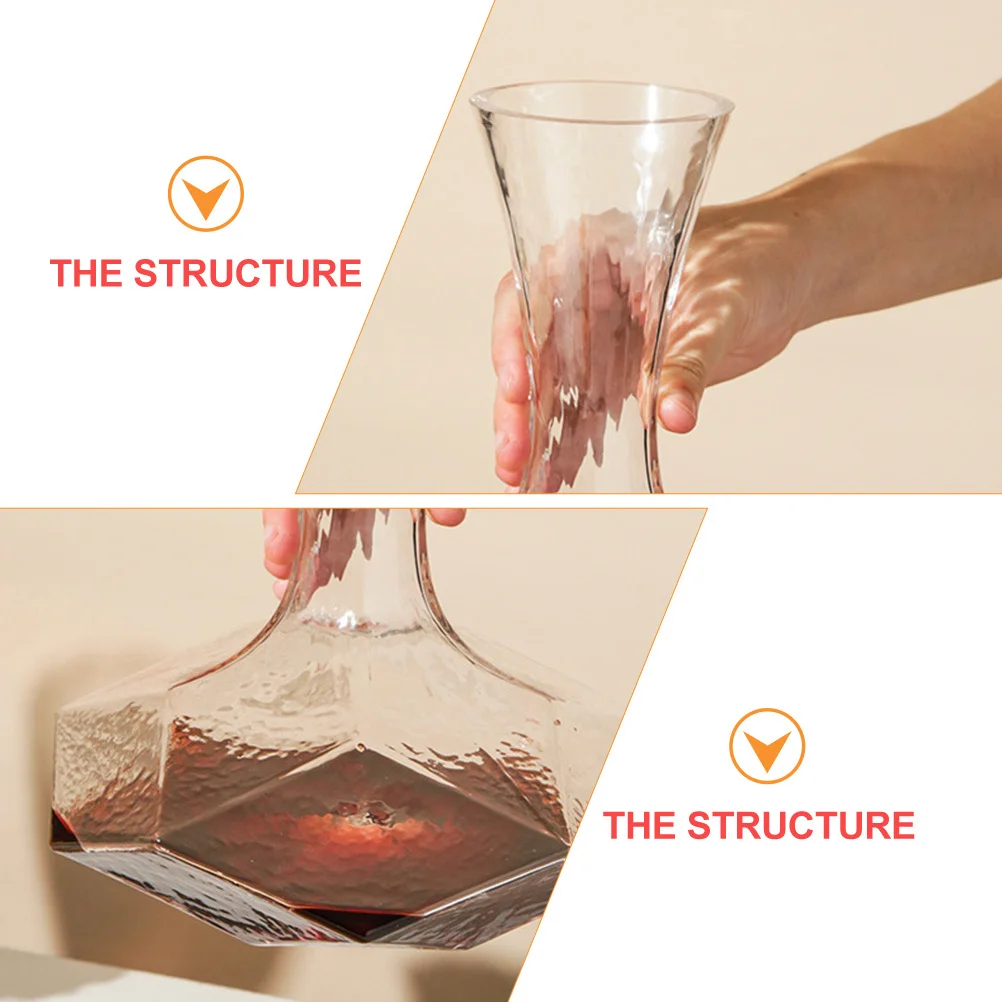 THE STRUCTURE

THE STRUCTURE