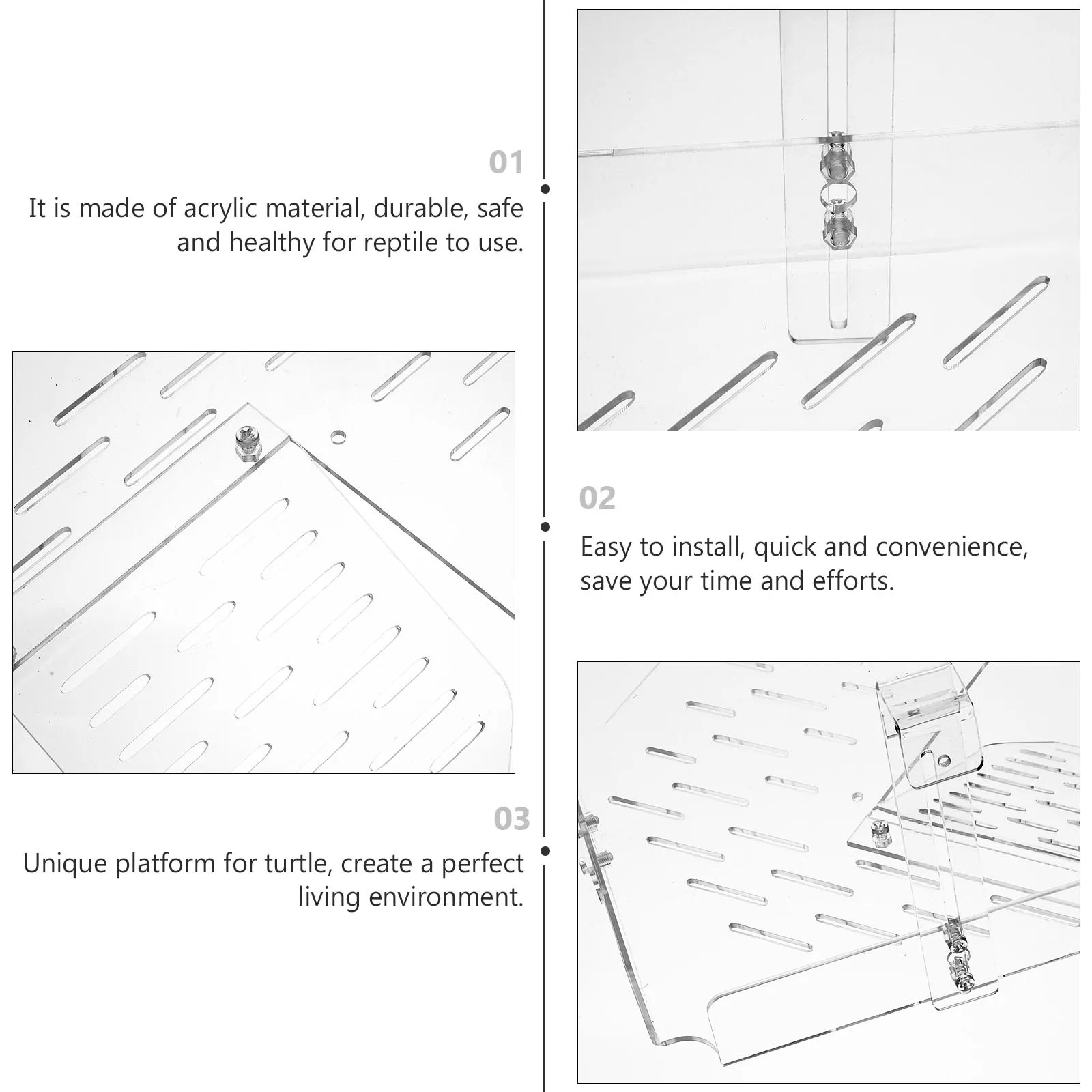 01

It is made of acrylic material, durable, safe and healthy for reptile to use.

02

Easy to install, quick and convenience, save your time and efforts.

03

Unique platform for turtle, create a perfect living environment.