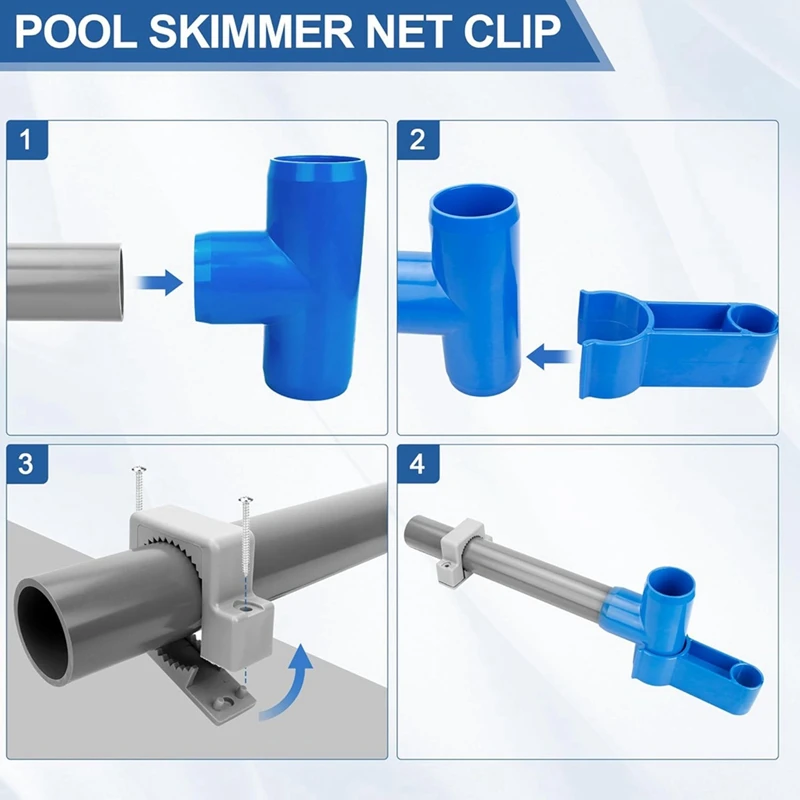 POOL SKIMMER NET CLIP

1

2

3

4