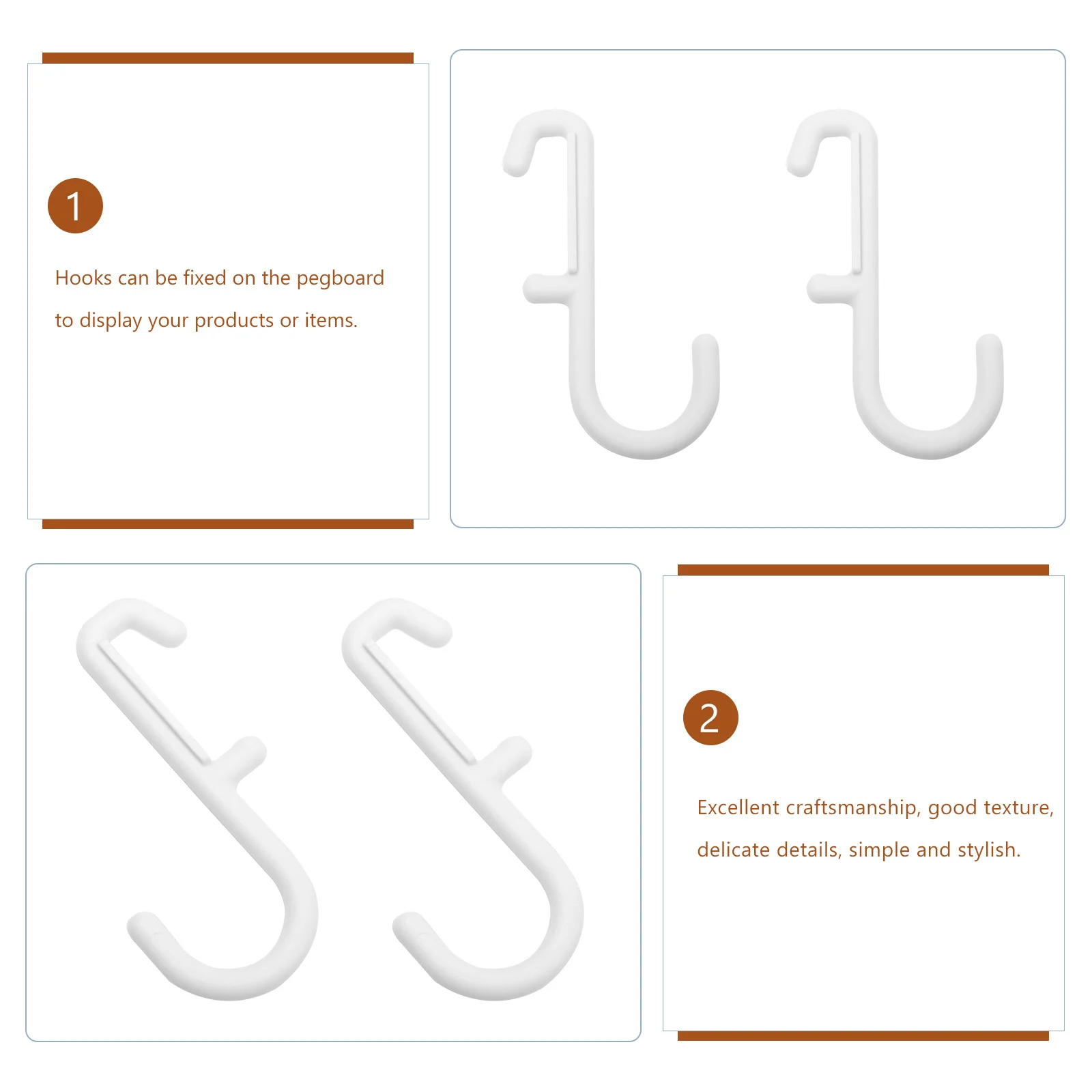 1

Hooks can be fixed on the pegboard to display your products or items.

2

Excellent craftsmanship, good texture, delicate details, simple and stylish.