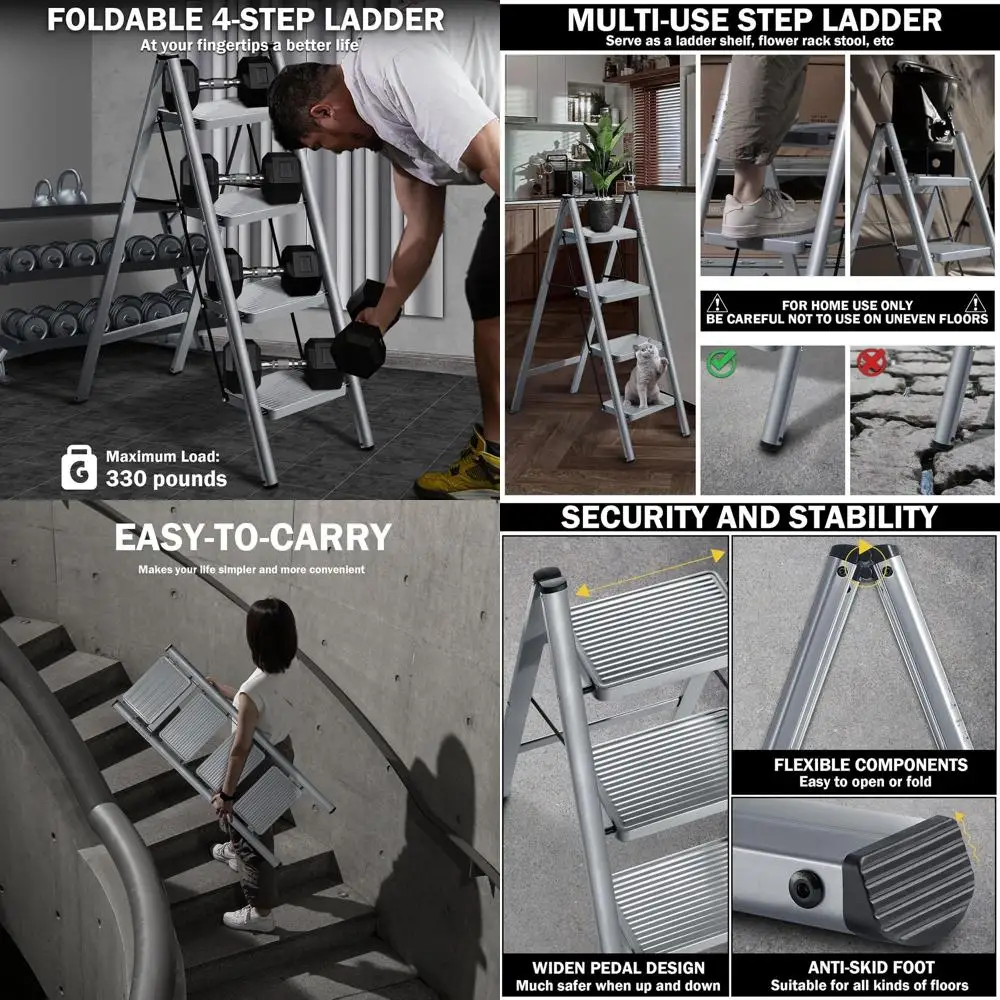 FOLDABLE 4-STEP LADDER
At your fingertips a better life

G Maximum Load:
330 pounds

MULTI-USE STEP LADDER
Serve as a ladder shelf, flower rack stool, etc

FOR HOME USE ONLY
BE CAREFUL NOT TO USE ON UNEVEN FLOORS

EASY-TO-CARRY
Makes your life simpler and more convenient

SECURITY AND STABILITY

FLEXIBLE COMPONENTS
Easy to open or fold

WIDEN PEDAL DESIGN
Much safer when up and down

ANTI-SKID FOOT
Suitable for all kinds of floors