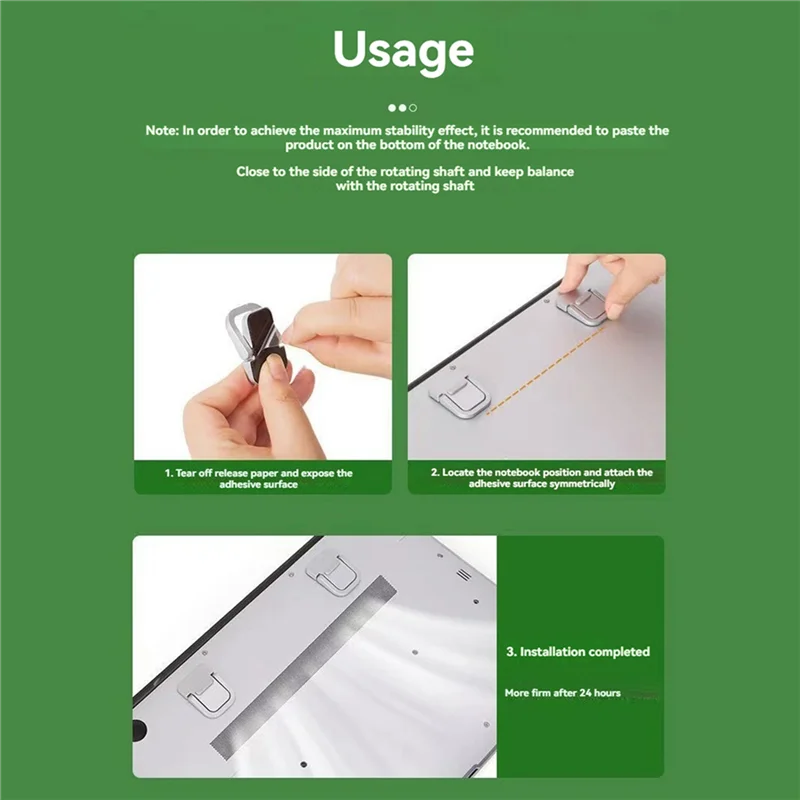 Usage

Note: In order to achieve the maximum stability effect, it is recommended to paste the product on the bottom of the notebook.

Close to the side of the rotating shaft and keep balance with the rotating shaft

1. Tear off release paper and expose the adhesive surface

2. Locate the notebook position and attach the adhesive surface symmetrically

3. Installation completed

More firm after 24 hours