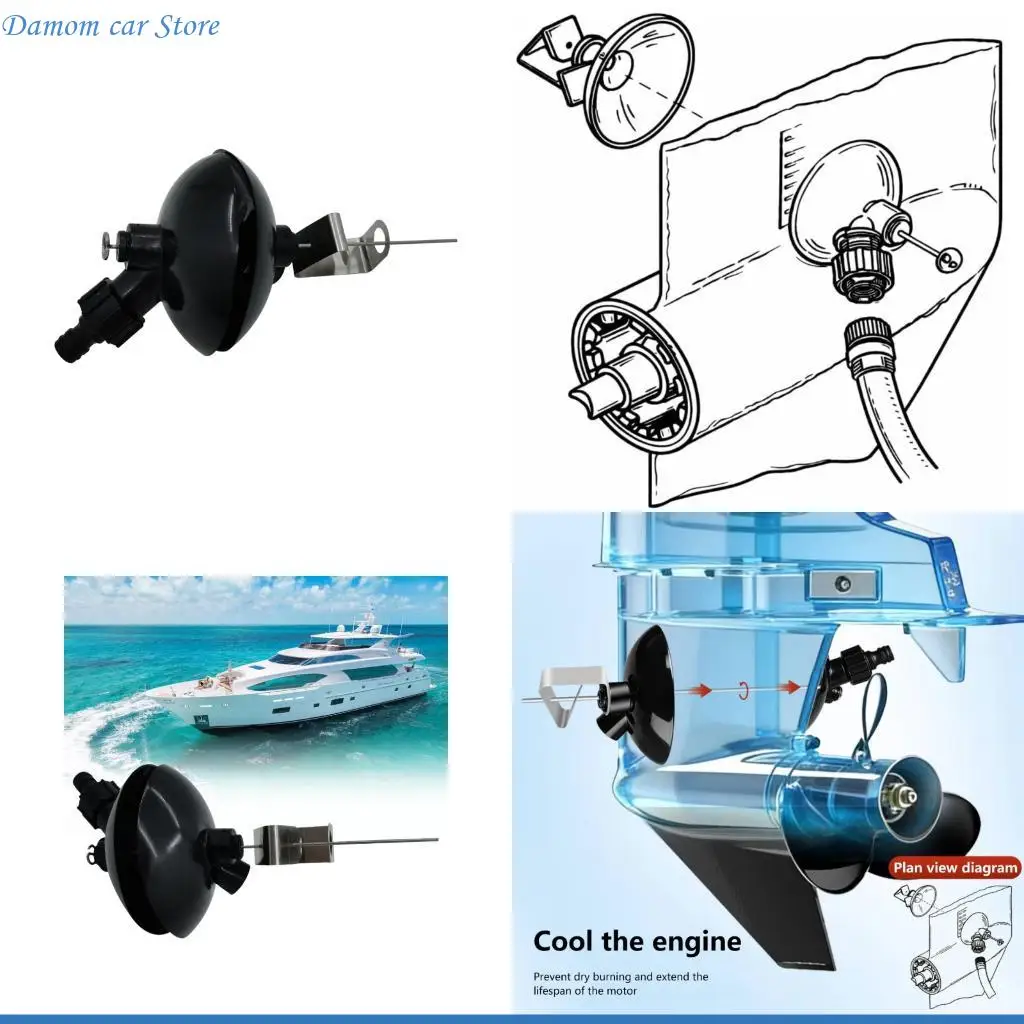 Damom car Store

Plan view diagram

Cool the engine

Prevent dry burning and extend the lifespan of the motor