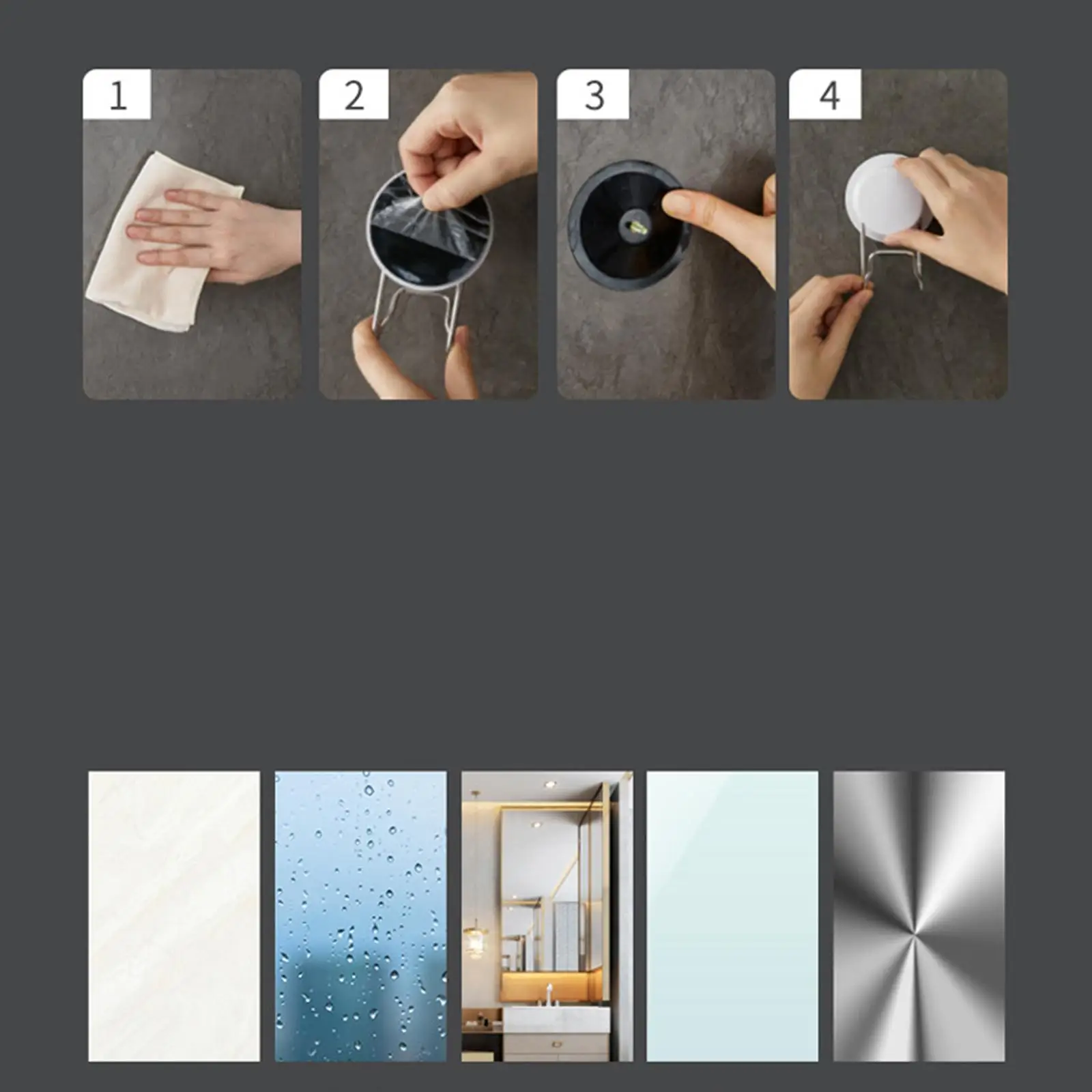 1

2

3

4