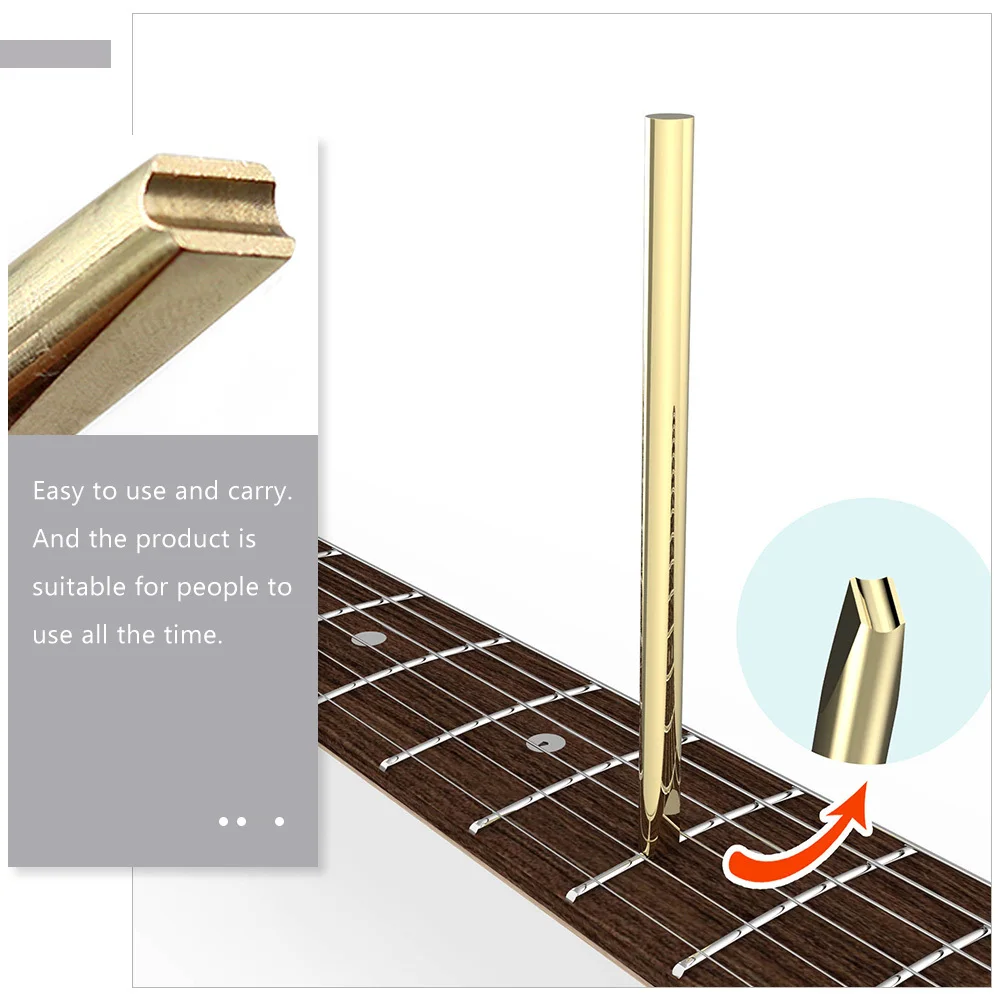 Easy to use and carry. And the product is suitable for people to use all the time.