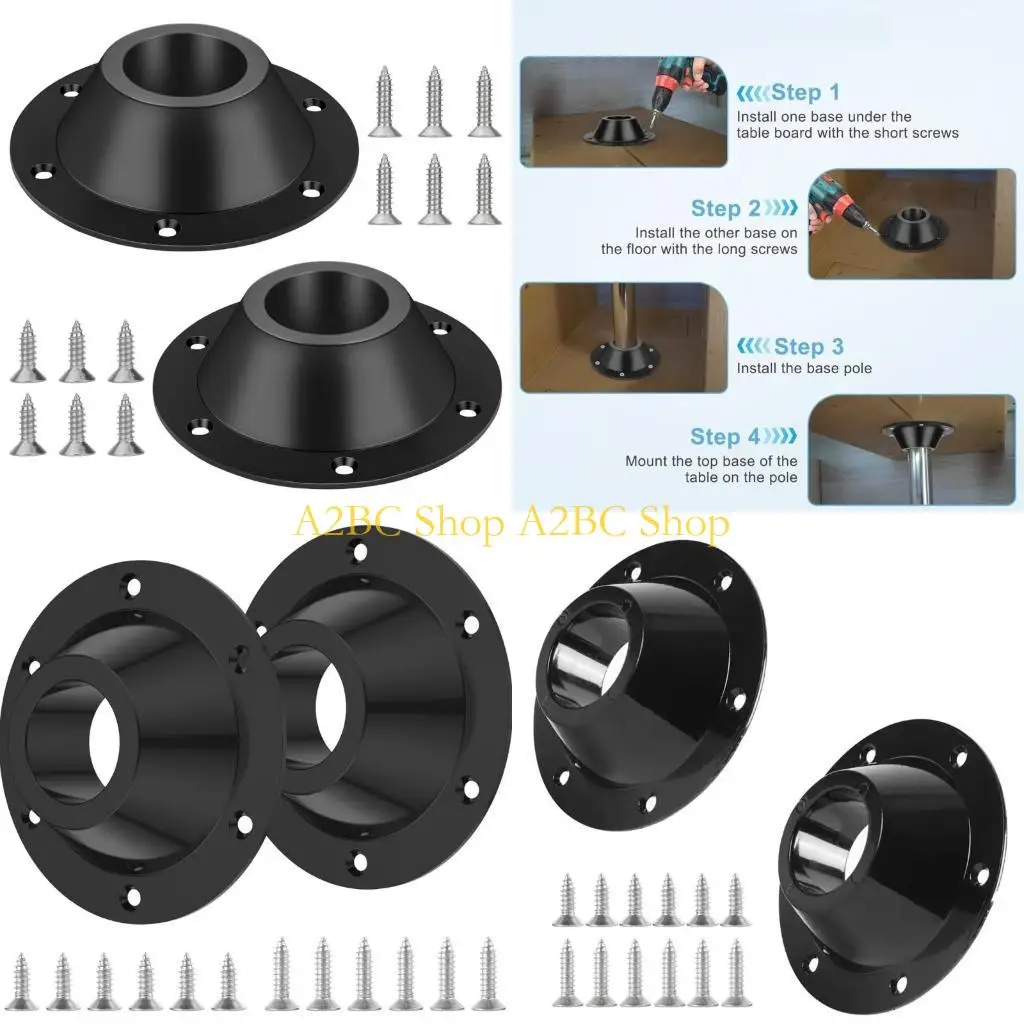 Step 1
Install one base under the table board with the short screws

Step 2
Install the other base on the floor with the long screws

Step 3
Install the base pole

Step 4
Mount the top base of the table on the pole

A2BC Shop A2BC Shop