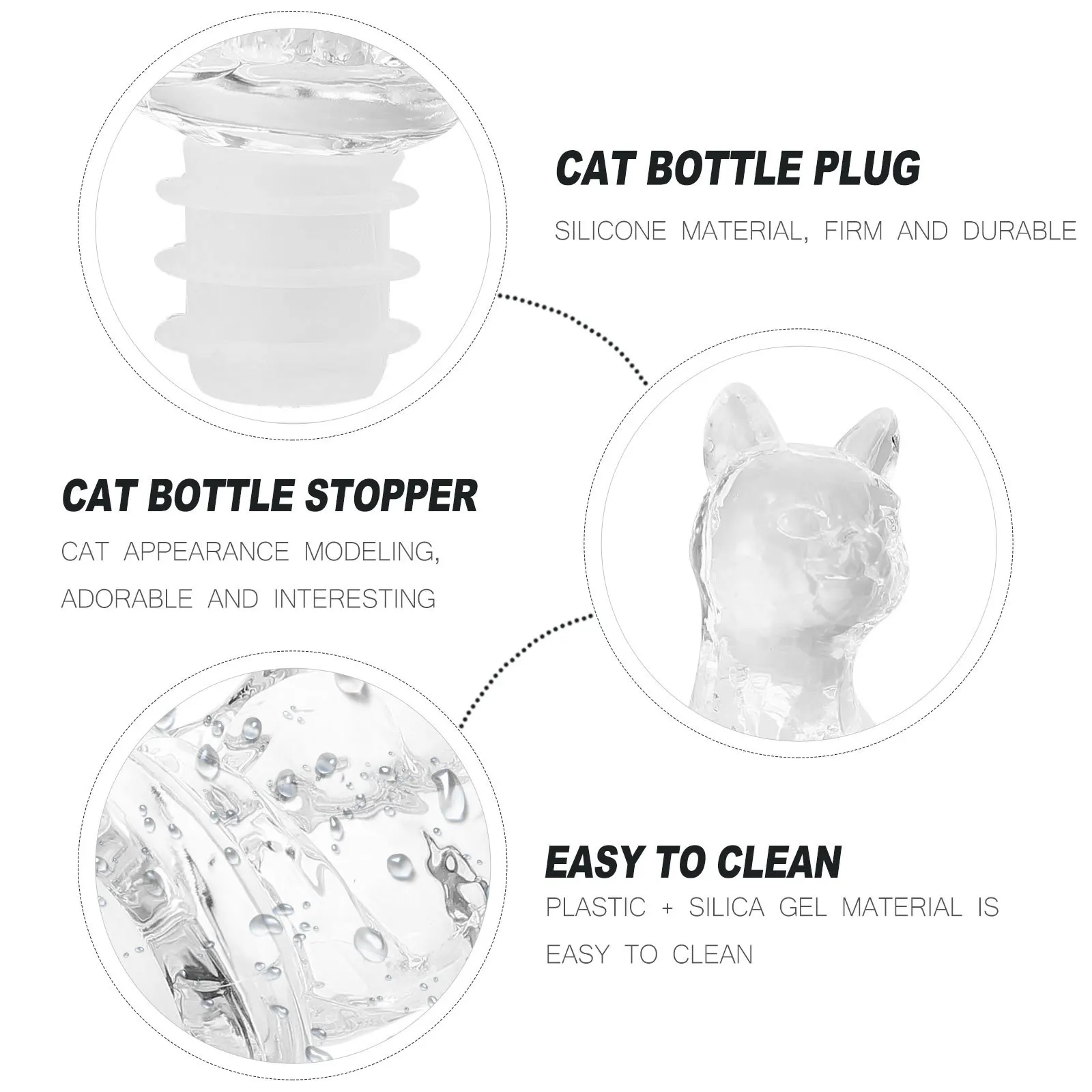 CAT BOTTLE PLUG

SILICONE MATERIAL, FIRM AND DURABLE

CAT BOTTLE STOPPER

CAT APPEARANCE MODELING, ADORABLE AND INTERESTING

EASY TO CLEAN

PLASTIC + SILICA GEL MATERIAL IS EASY TO CLEAN