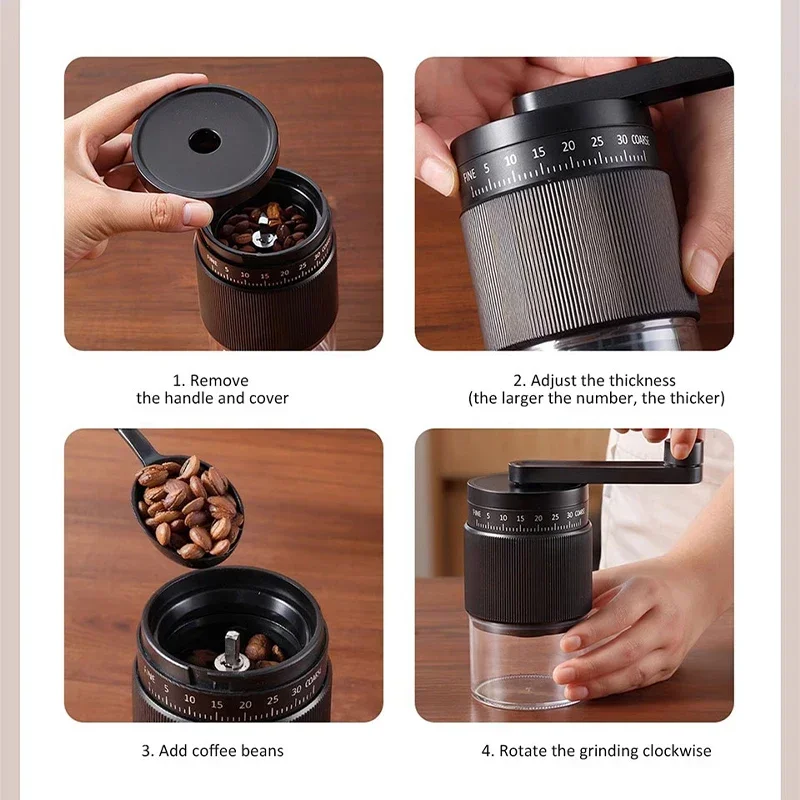 FINE 5 10 15 20 25 30 COARSE

FINE 5 10 15 20 25 30 COARSE

1. Remove the handle and cover

2. Adjust the thickness (the larger the number, the thicker)

FINE 5 10 15 20 25 30 COARSE

FINE 5 10 15 20 25 30 COARSE

3. Add coffee beans

4. Rotate the grinding clockwise