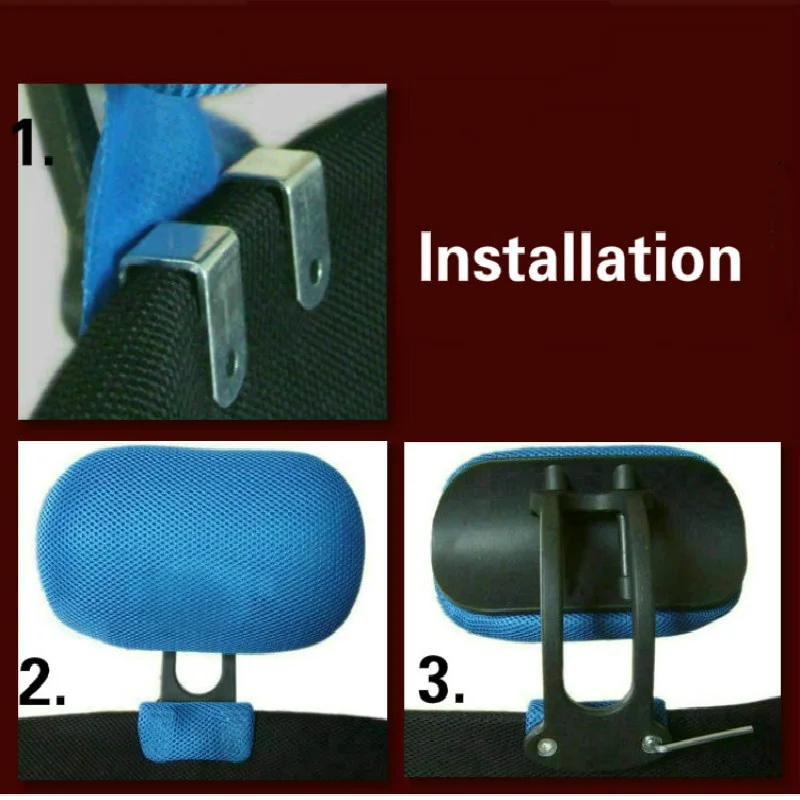 1.

Installation

2.

3.