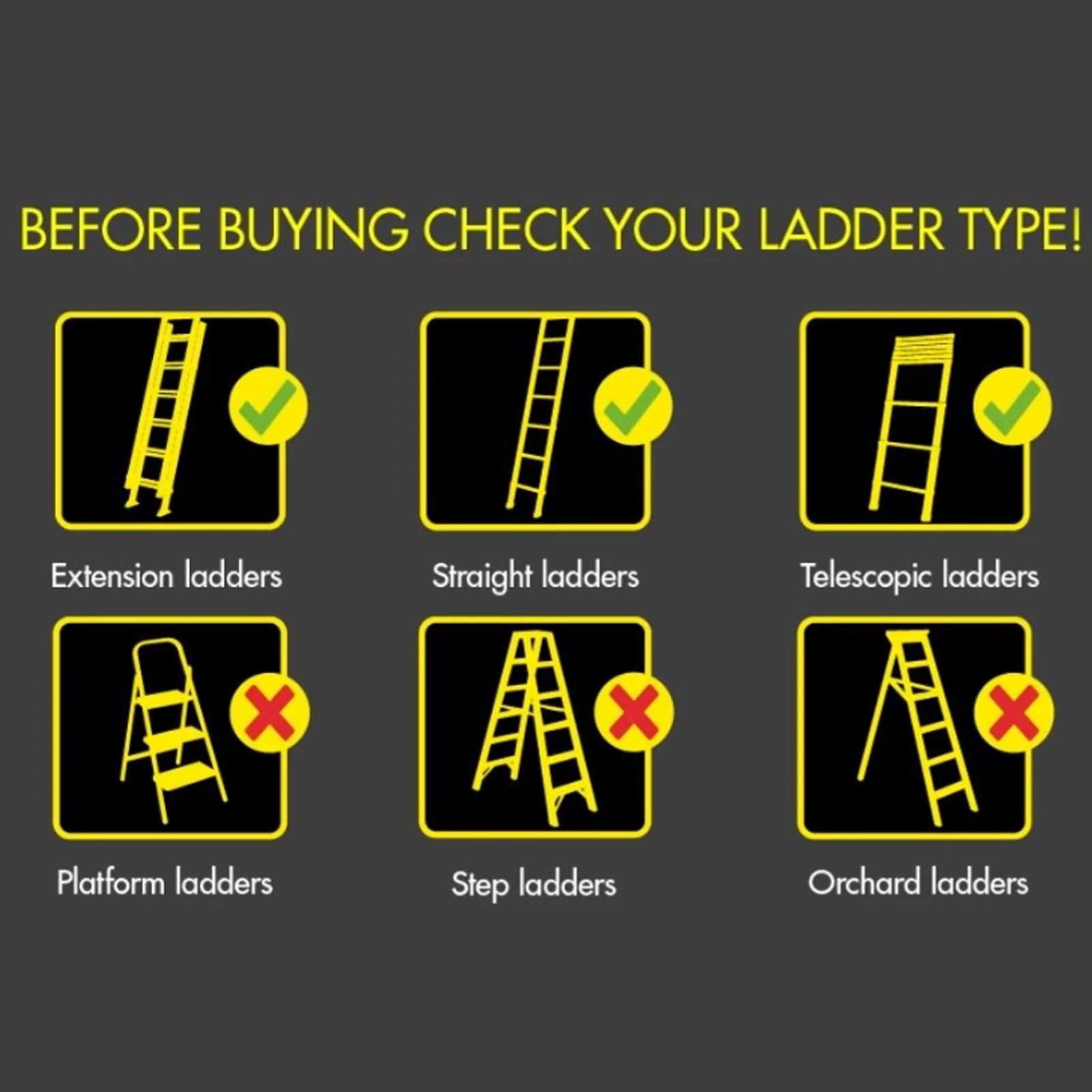 BEFORE BUYING CHECK YOUR LADDER TYPE!

Extension ladders

Straight ladders

Telescopic ladders

Platform ladders

Step ladders

Orchard ladders