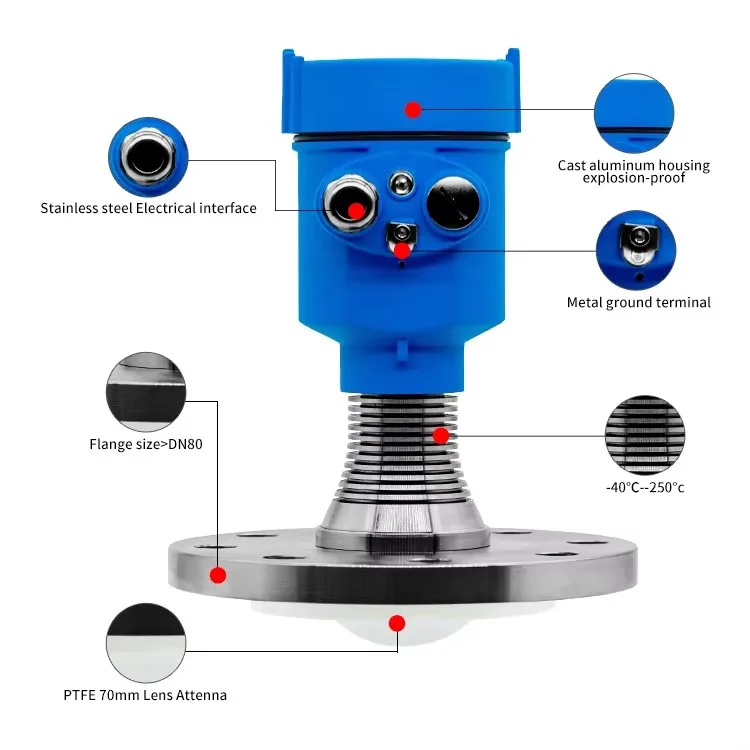 Cast aluminum housing explosion-proof

Stainless steel Electrical interface

Metal ground terminal

Flange size>DN80

-40°C--250°c

PTFE 70mm Lens Attenna