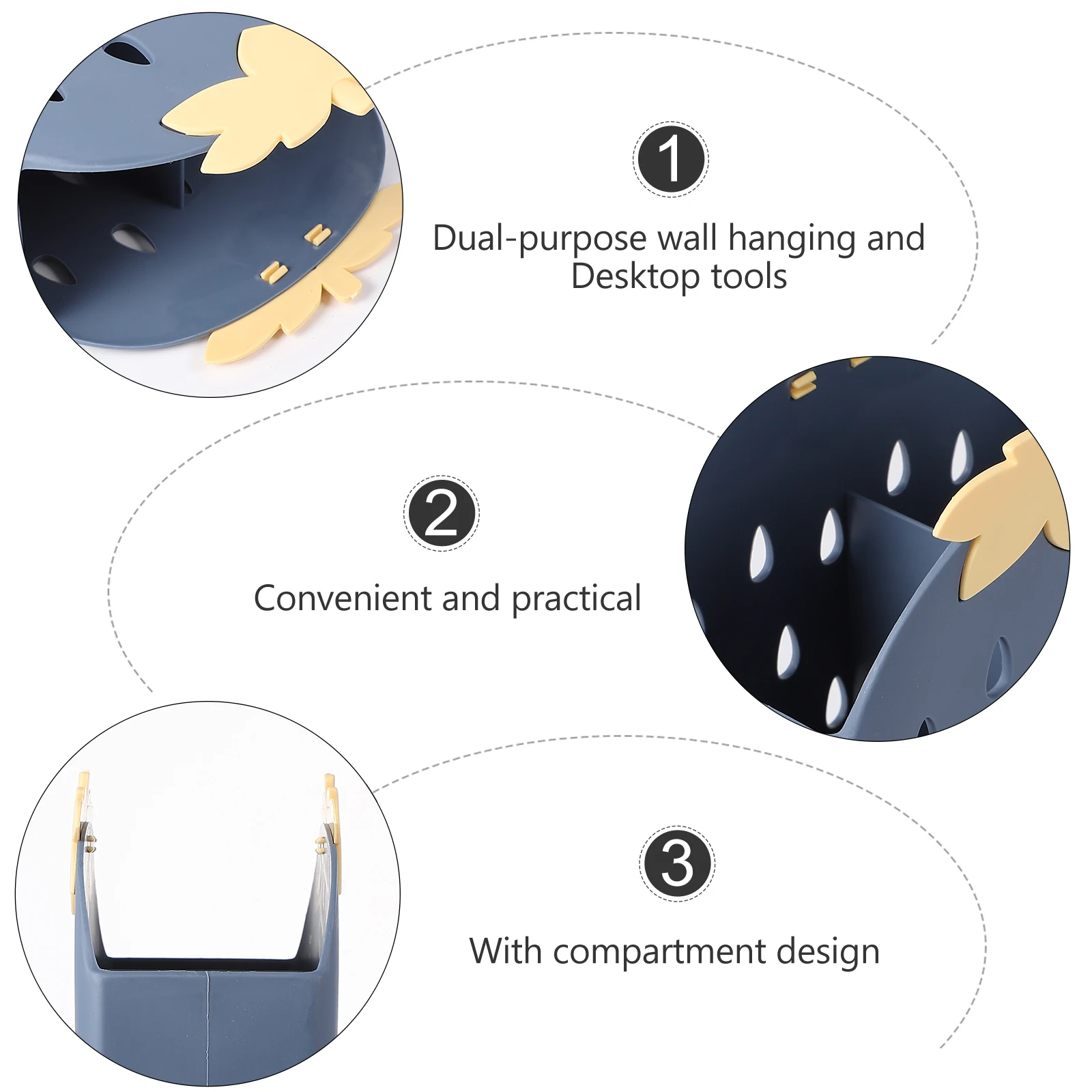 1

Dual-purpose wall hanging and Desktop tools

2

Convenient and practical

3

With compartment design