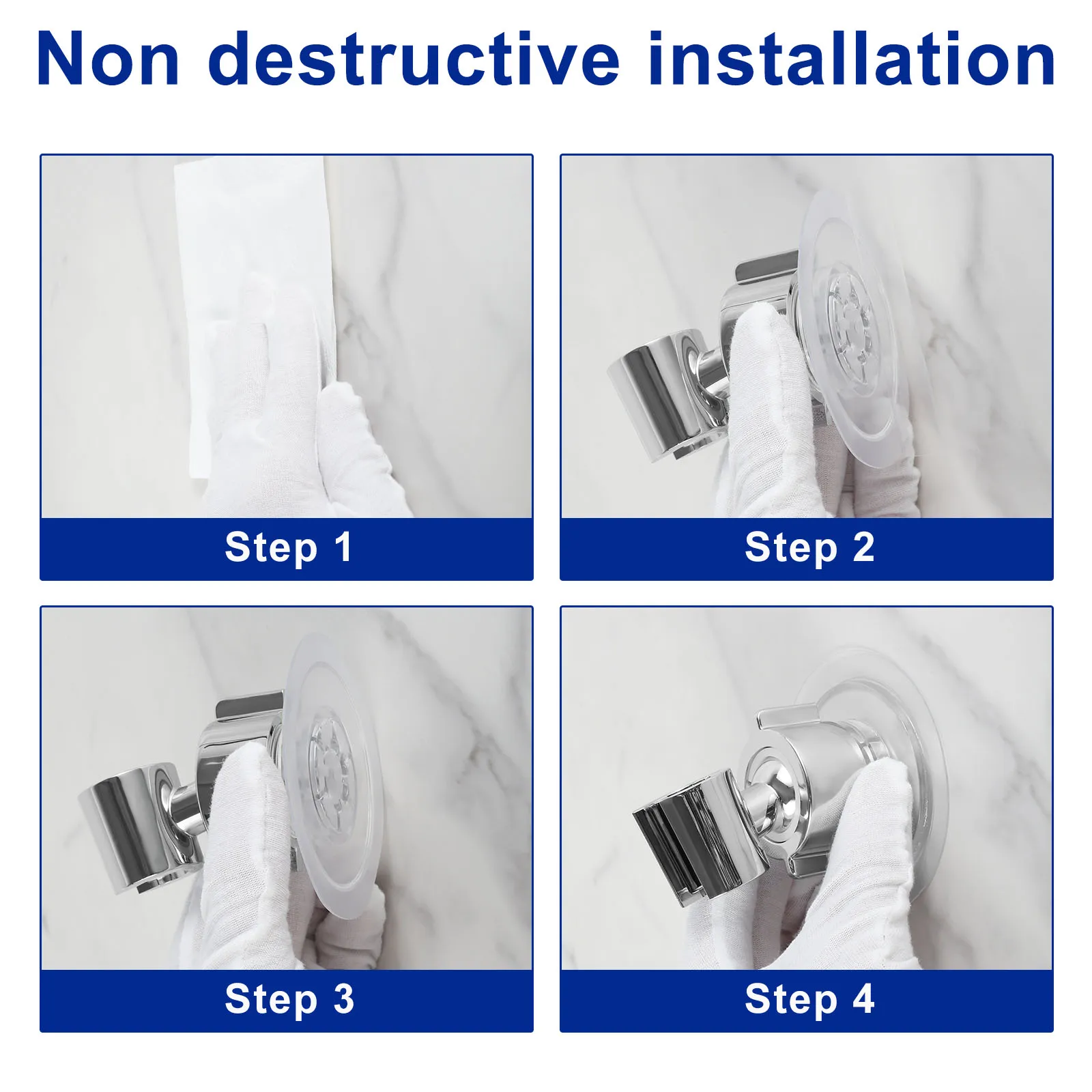 Non destructive installation

Step 1

Step 2

Step 3

Step 4