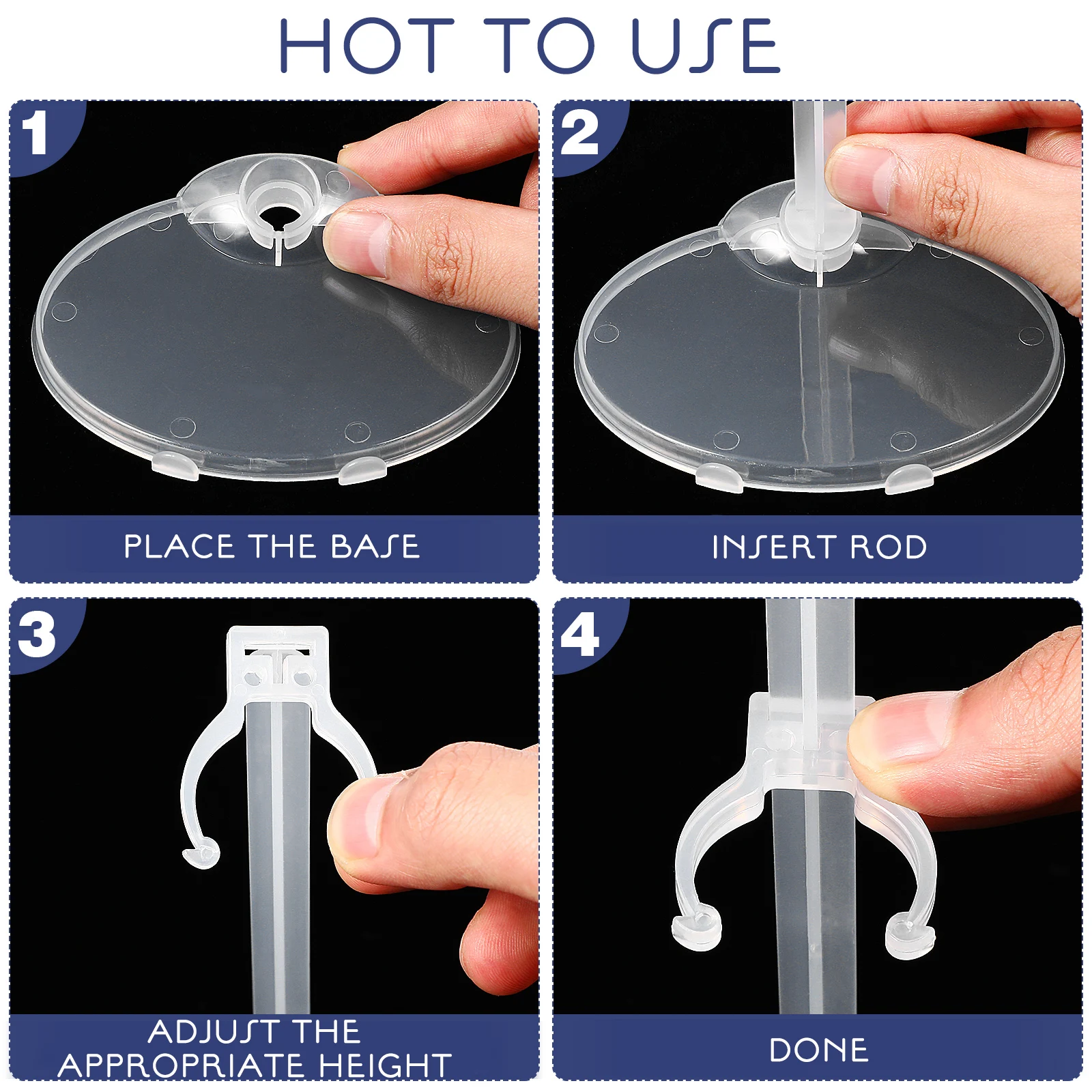 HOT TO USE

1

PLACE THE BASE

2

INSERT ROD

3

ADJUST THE APPROPRIATE HEIGHT

4

DONE