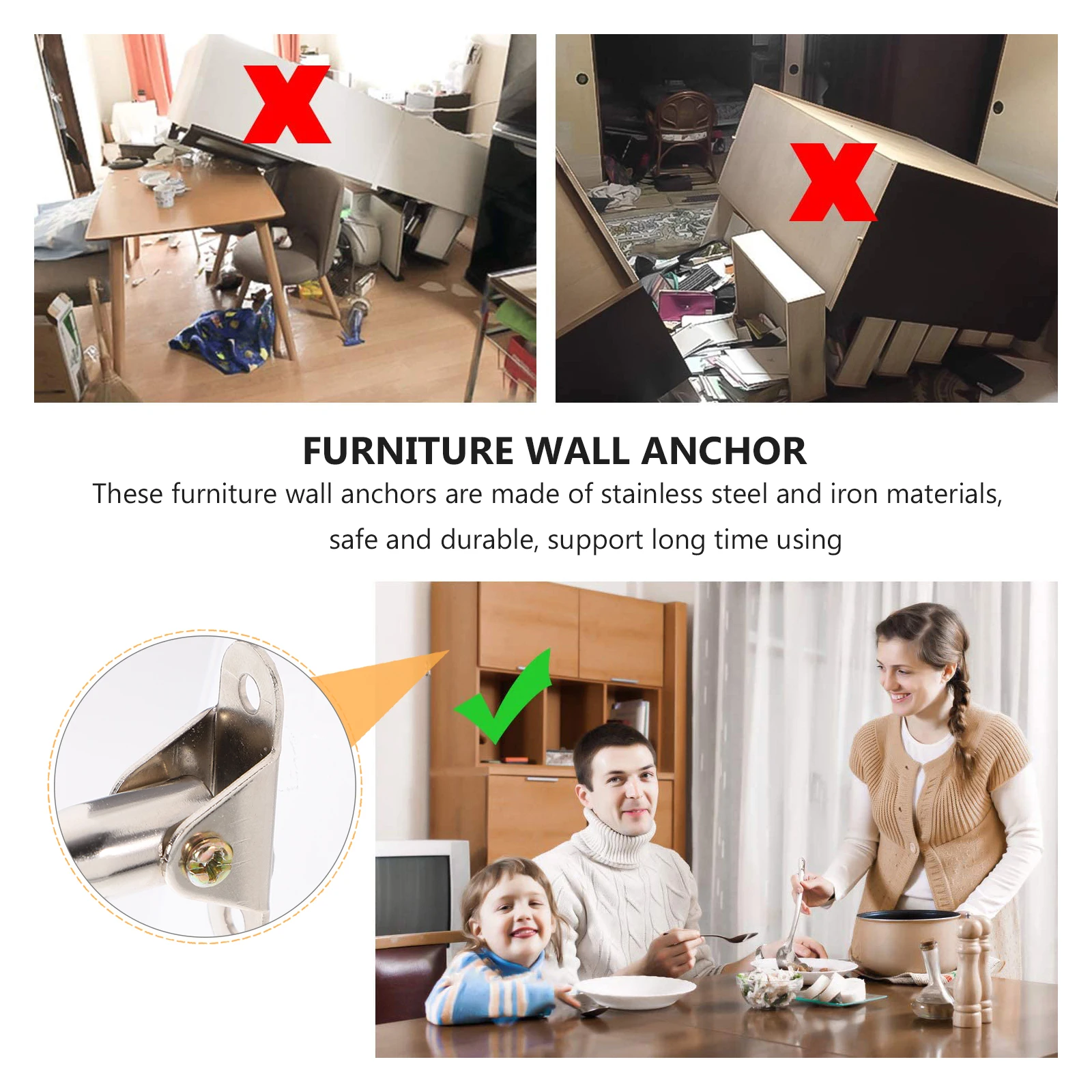 FURNITURE WALL ANCHOR

These furniture wall anchors are made of stainless steel and iron materials, safe and durable, support long time using