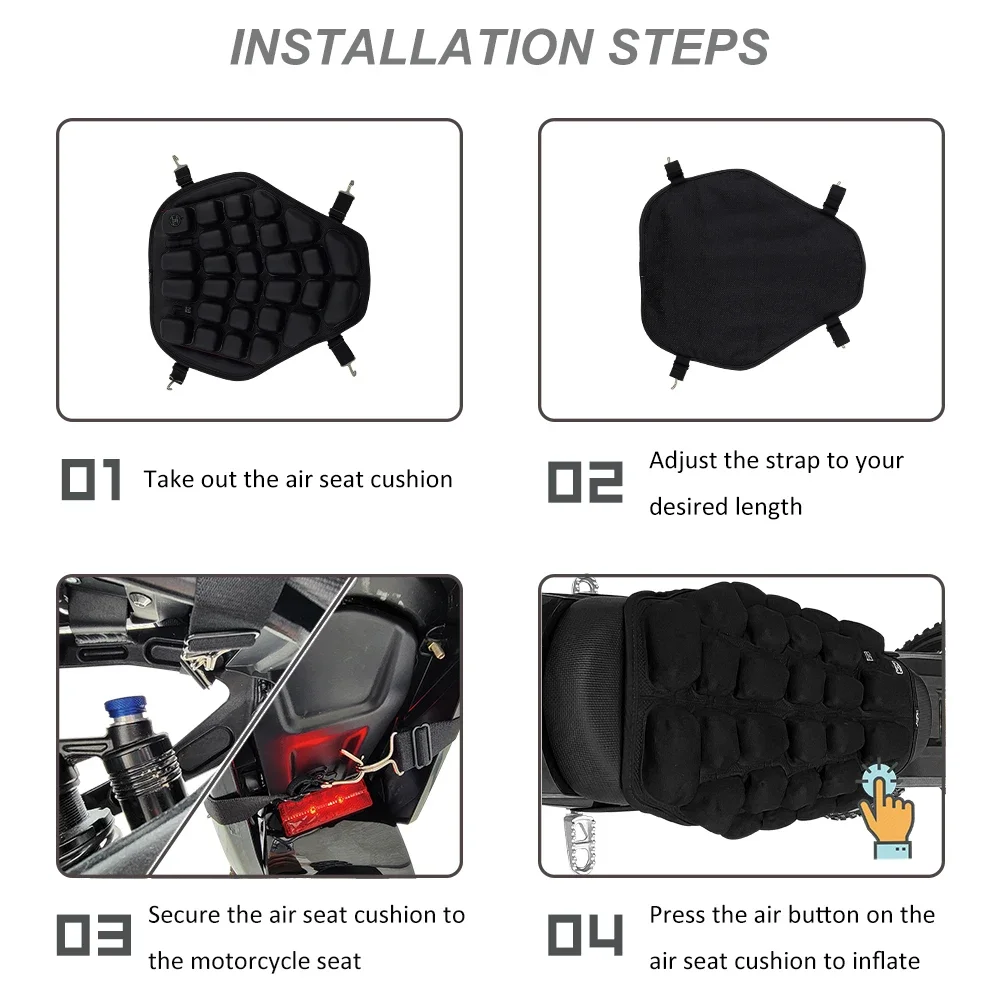 INSTALLATION STEPS

01 Take out the air seat cushion

02 Adjust the strap to your desired length

03 Secure the air seat cushion to the motorcycle seat

04 Press the air button on the air seat cushion to inflate