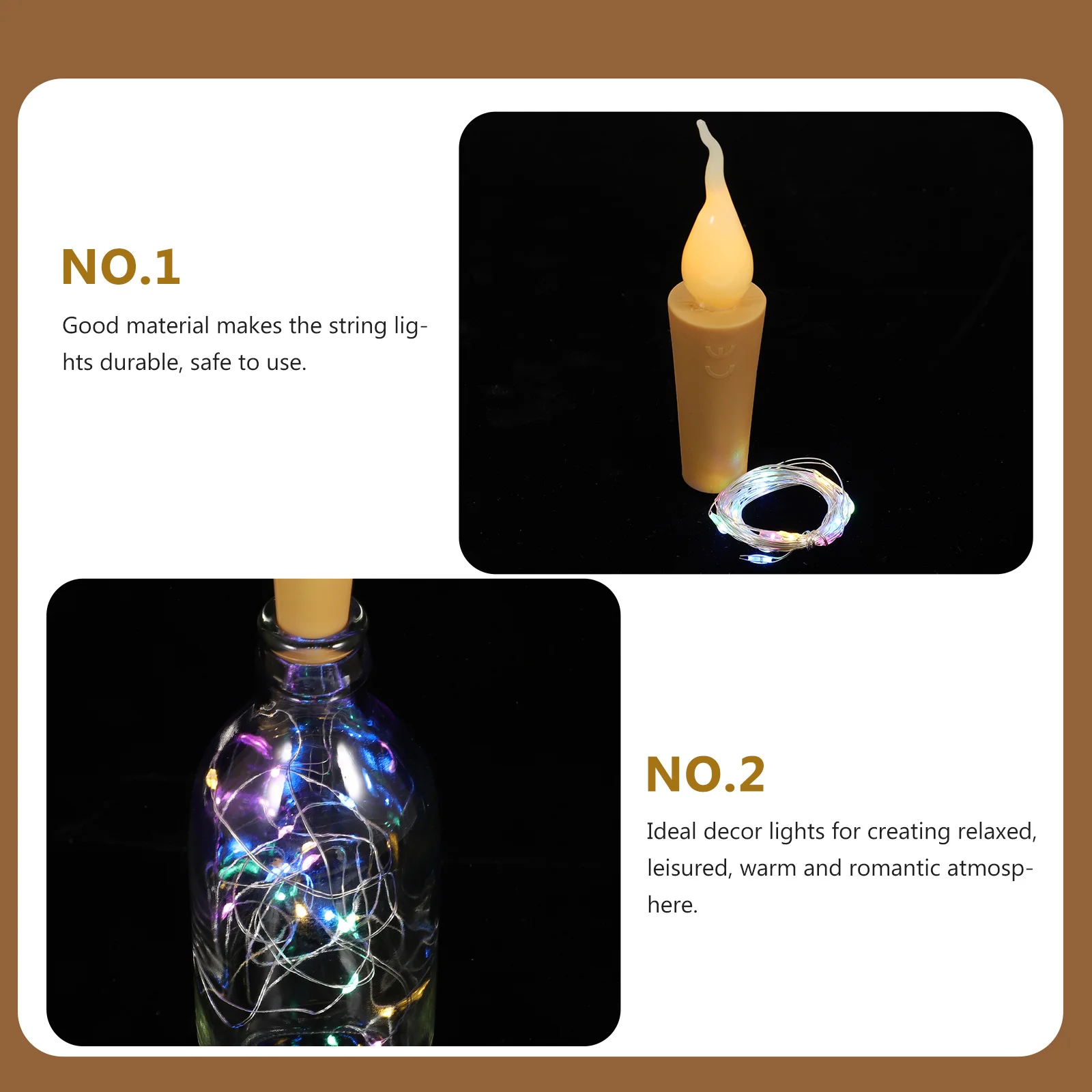 NO.1

Good material makes the string lights durable, safe to use.

NO.2

Ideal decor lights for creating relaxed, leisured, warm and romantic atmosphere.