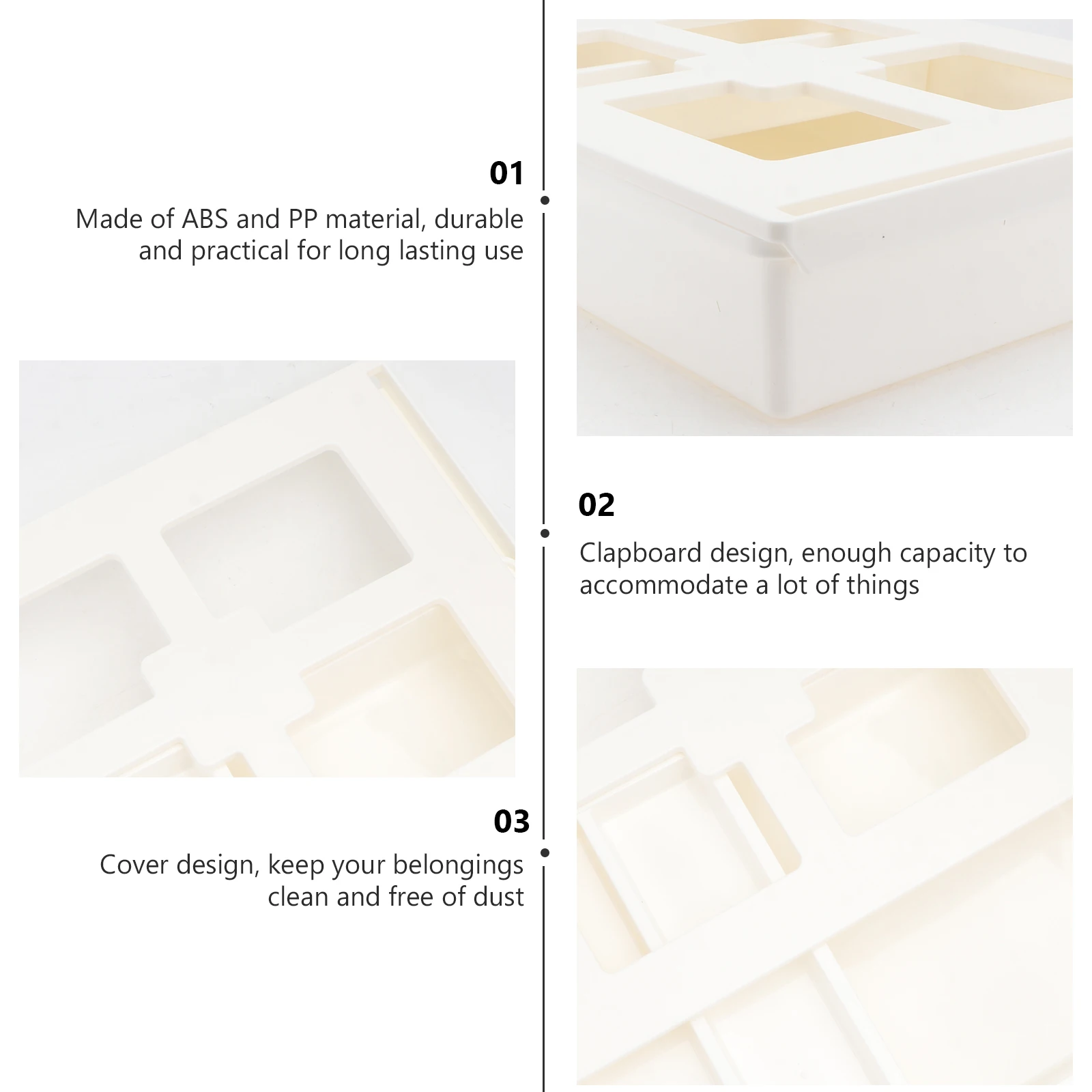 01

Made of ABS and PP material, durable and practical for long lasting use

02

Clapboard design, enough capacity to accommodate a lot of things

03

Cover design, keep your belongings clean and free of dust