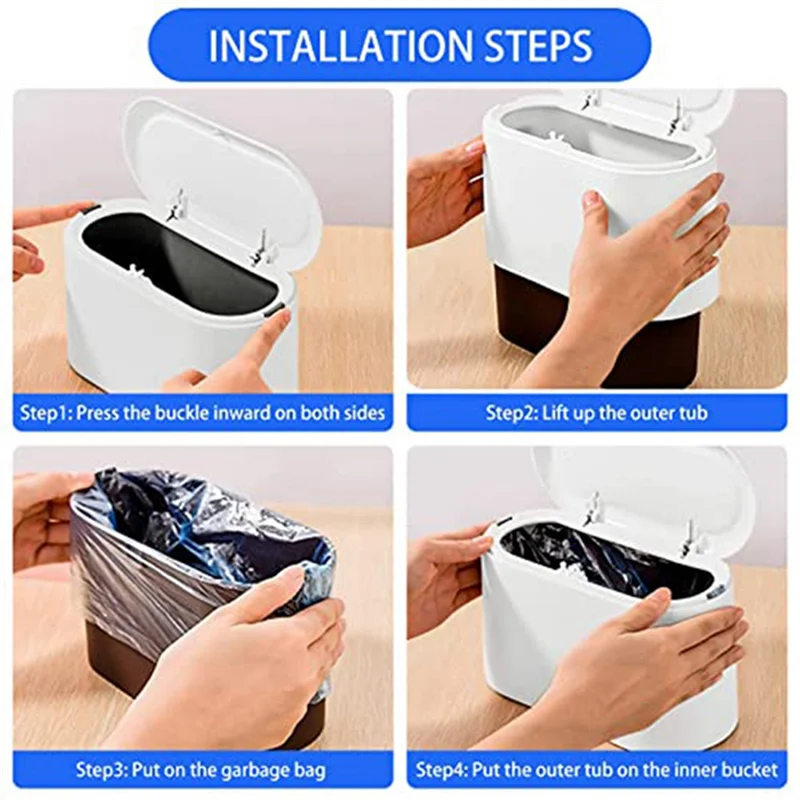 INSTALLATION STEPS

Step1: Press the buckle inward on both sides

Step2: Lift up the outer tub

Step3: Put on the garbage bag

Step4: Put the outer tub on the inner bucket