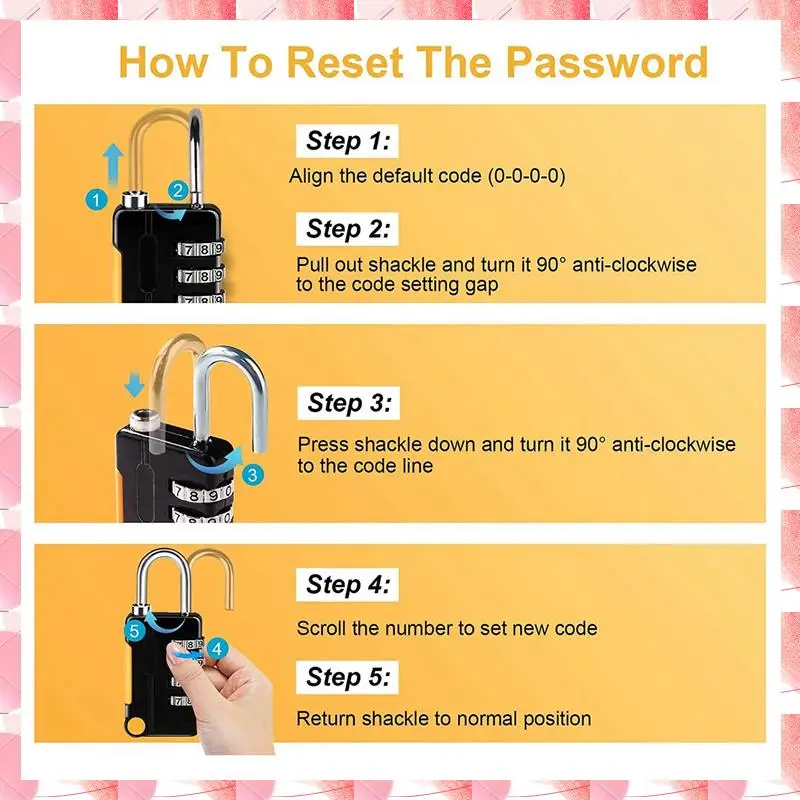 How To Reset The Password

1 2

7 8 9
7 8 9

Step 1:
Align the default code (0-0-0-0)

Step 2:
Pull out shackle and turn it 90° anti-clockwise to the code setting gap

3

7 8 9 0
7 8 9 0

Step 3:
Press shackle down and turn it 90° anti-clockwise to the code line

5 4

Step 4:
Scroll the number to set new code

Step 5:
Return shackle to normal position