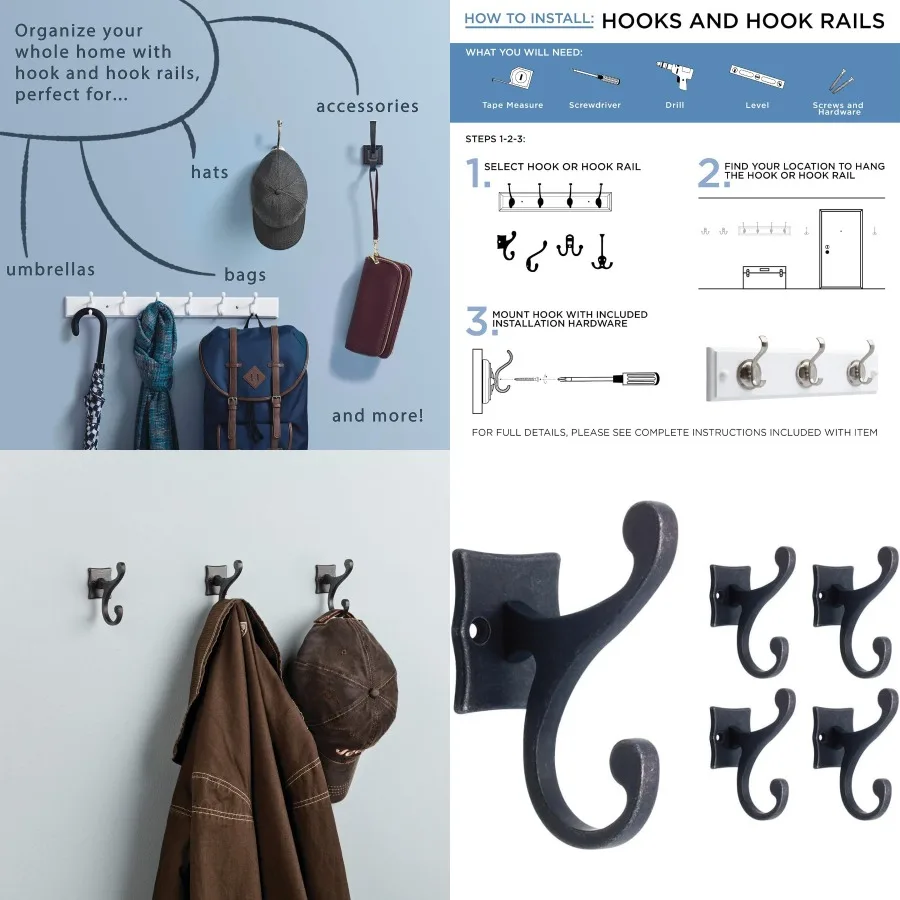 Organize your whole home with hook and hook rails, perfect for...

accessories

hats

umbrellas

bags

and more!

HOW TO INSTALL: HOOKS AND HOOK RAILS

WHAT YOU WILL NEED:

Tape Measure

Screwdriver

Drill

Level

Screws and Hardware

STEPS 1-2-3:

1. SELECT HOOK OR HOOK RAIL

2. FIND YOUR LOCATION TO HANG THE HOOK OR HOOK RAIL

3. MOUNT HOOK WITH INCLUDED INSTALLATION HARDWARE

FOR FULL DETAILS, PLEASE SEE COMPLETE INSTRUCTIONS INCLUDED WITH ITEM