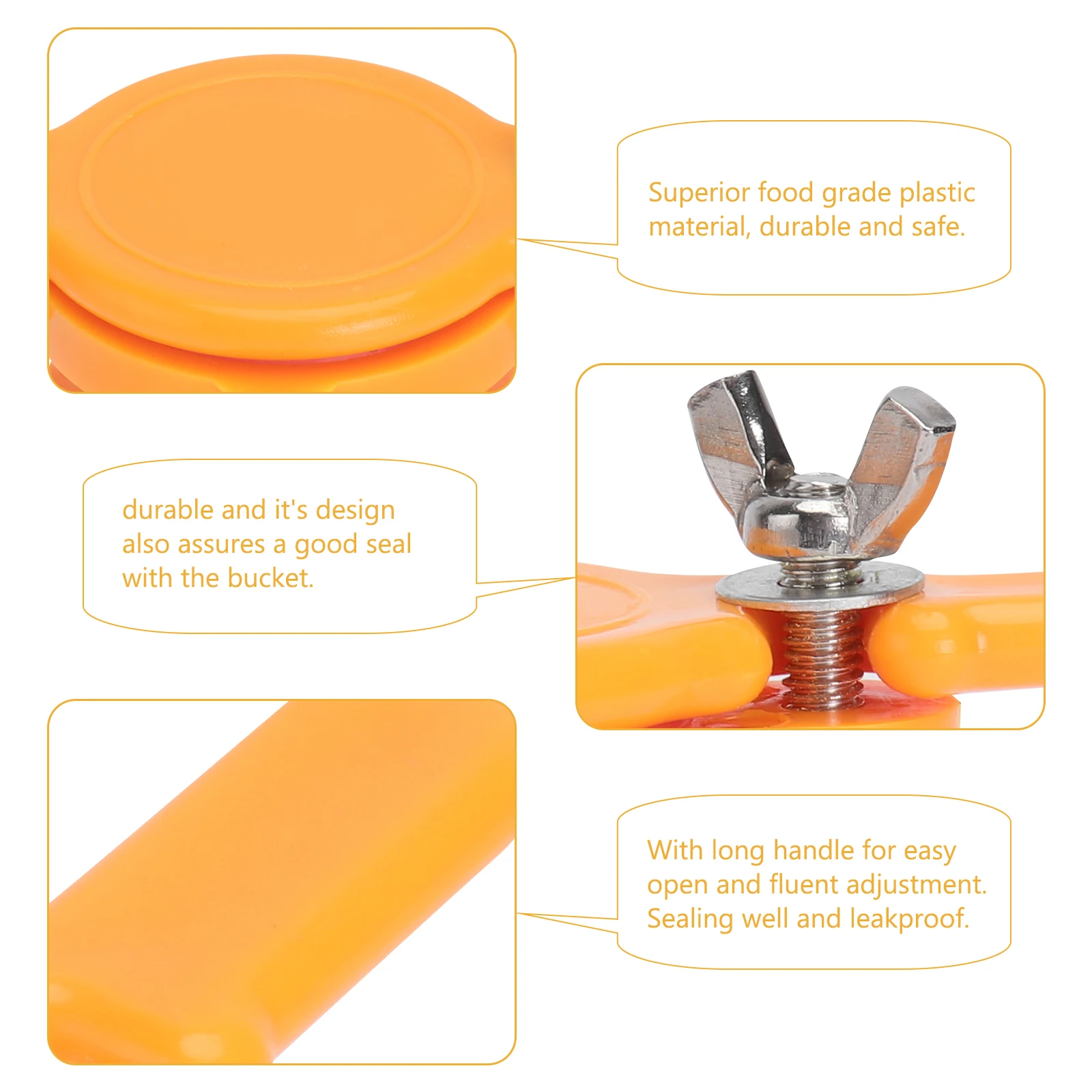 Superior food grade plastic material, durable and safe.

durable and it's design also assures a good seal with the bucket.

With long handle for easy open and fluent adjustment. Sealing well and leakproof.