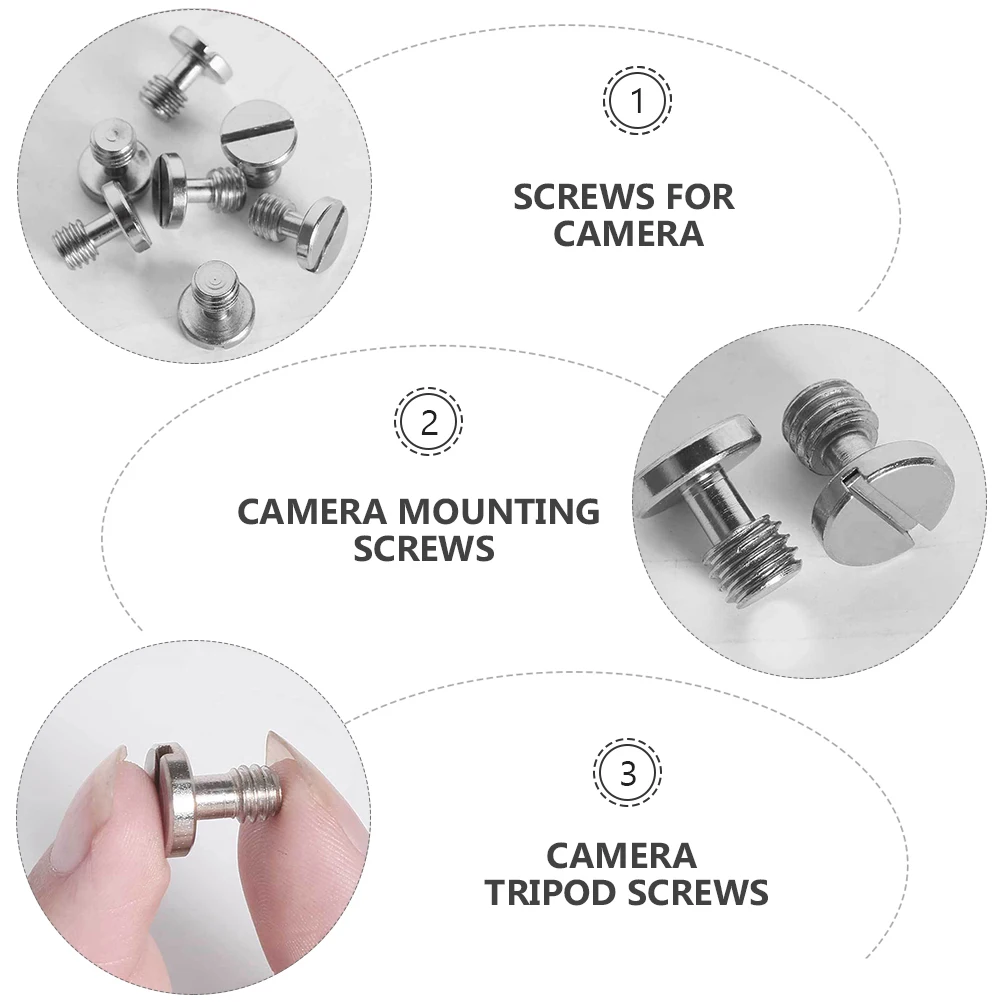 1

SCREWS FOR CAMERA

2

CAMERA MOUNTING SCREWS

3

CAMERA TRIPOD SCREWS