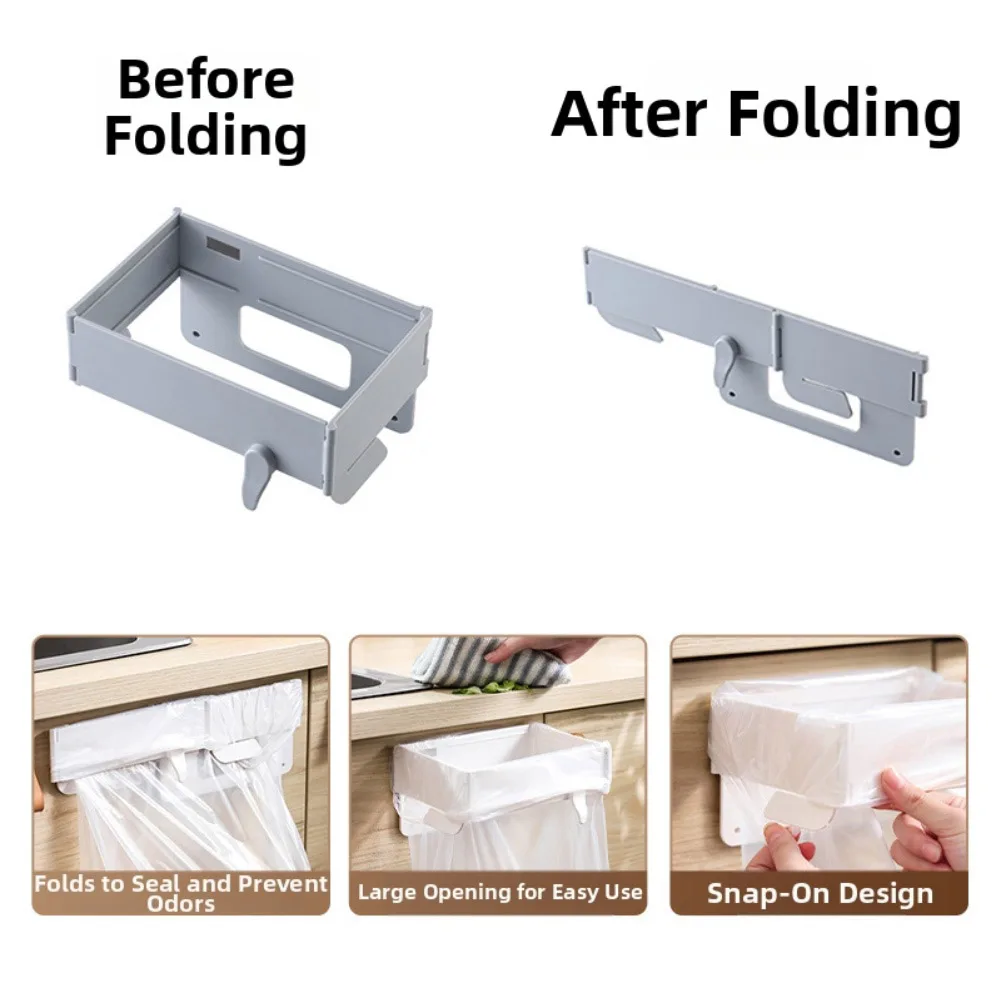 Before Folding

After Folding

Folds to Seal and Prevent Odors

Large Opening for Easy Use

Snap-On Design